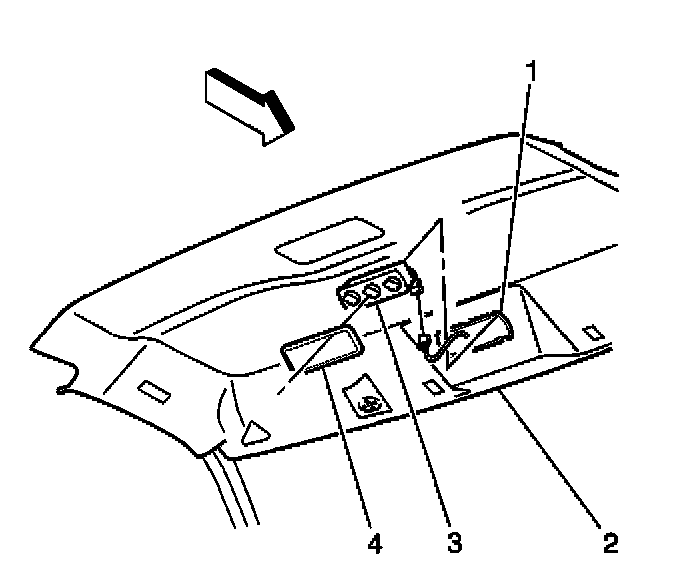 1
4
3
2