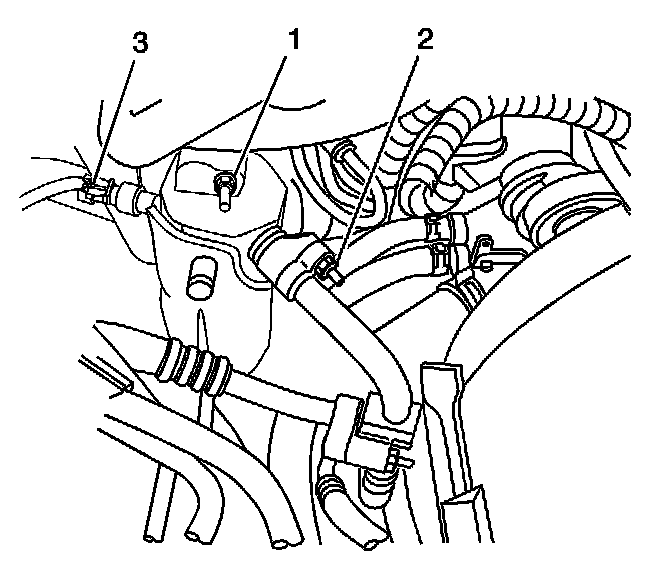 3
1
2