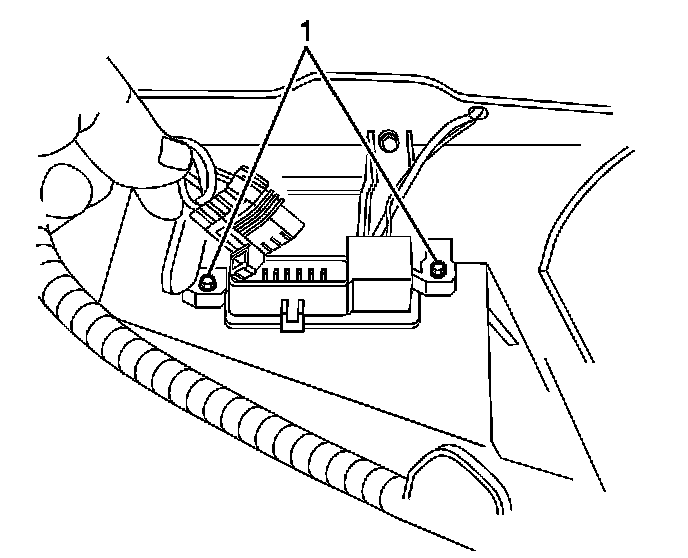 1