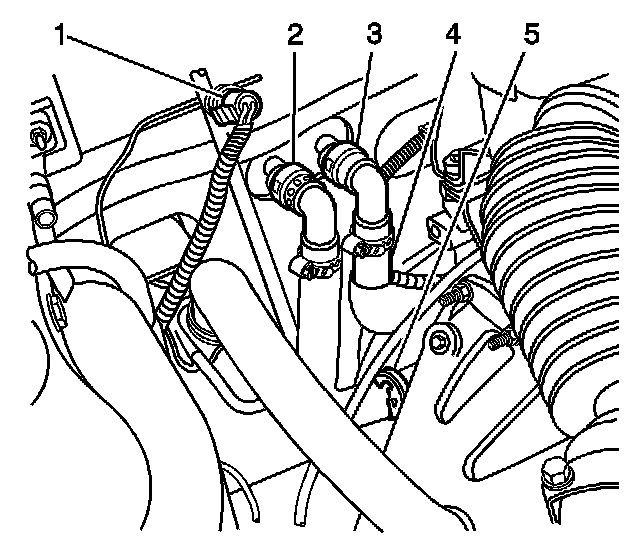 1
2
3
4
5