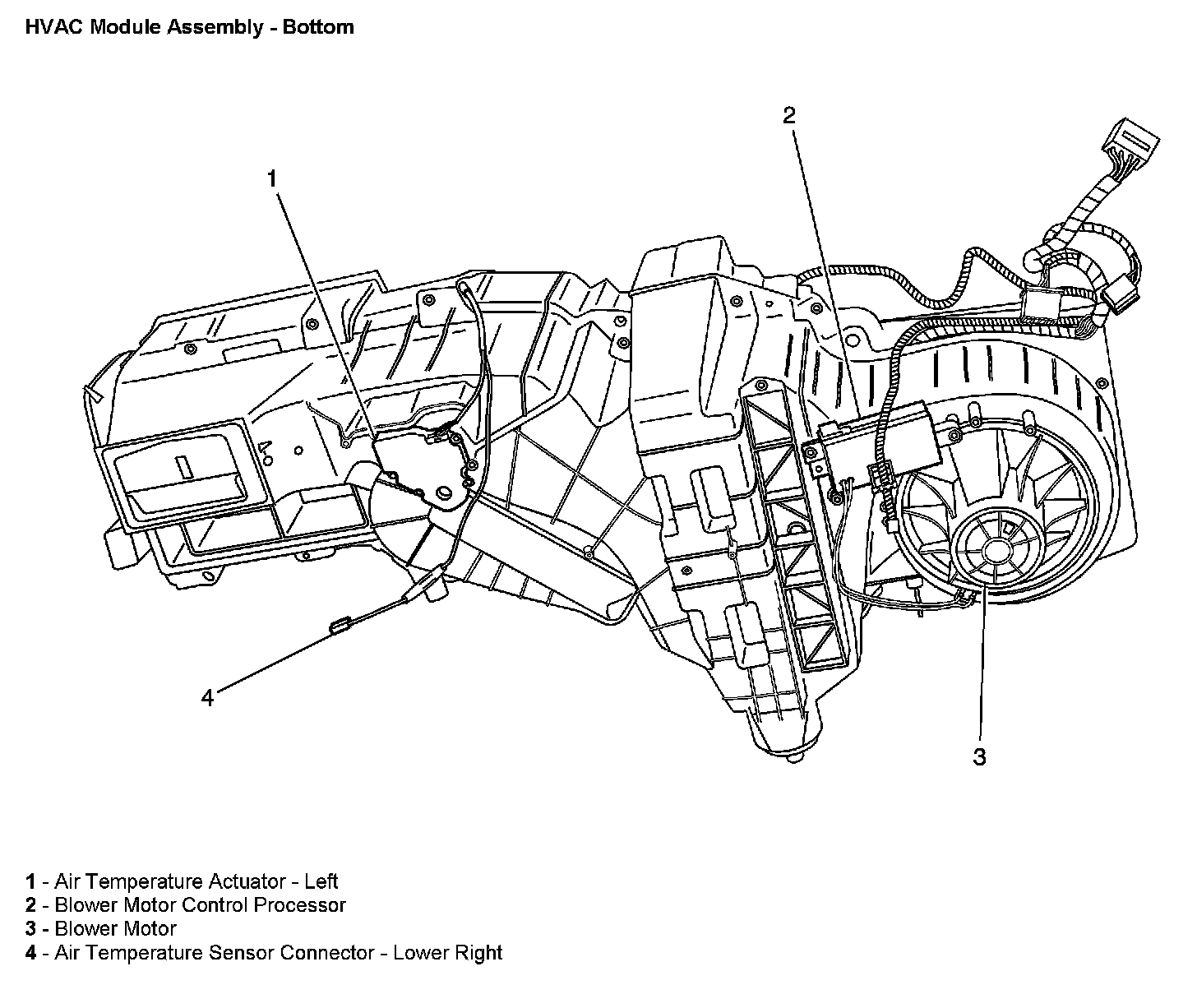 HVAC Module Assembly - Bottom

2

1

4

3

1 - Air Temperature Actuator - Left
2 - Blower Motor Control Processor
3 - Blower Motor
4 - Air Temperature Sensor Connector - Lower Right