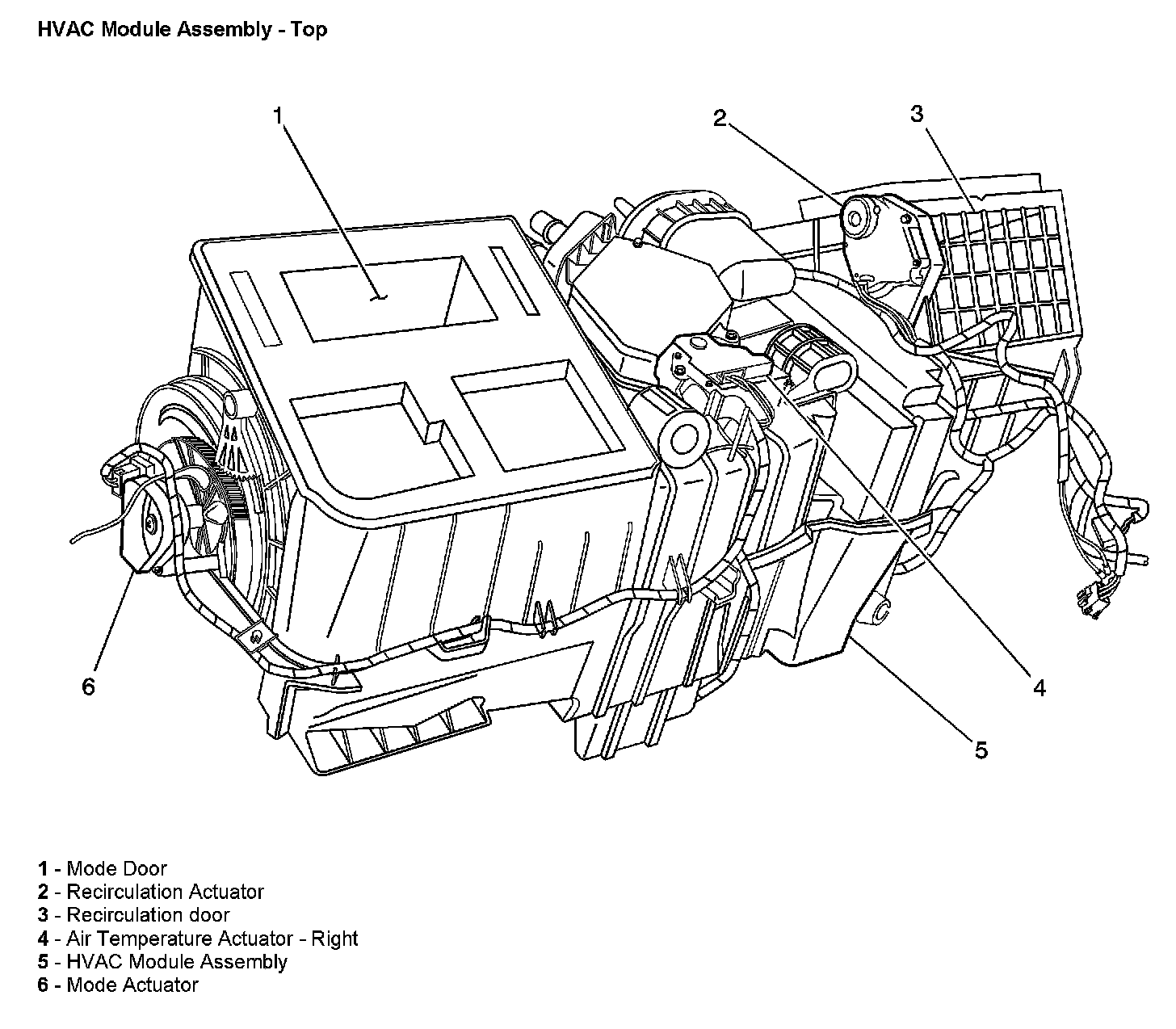 HVAC Module Assembly - Top

1

2

3

6

4

5

1 - Mode Door
2 - Recirculation Actuator
3 - Recirculation door
4 - Air Temperature Actuator - Right
5 - HVAC Module Assembly
6 - Mode Actuator