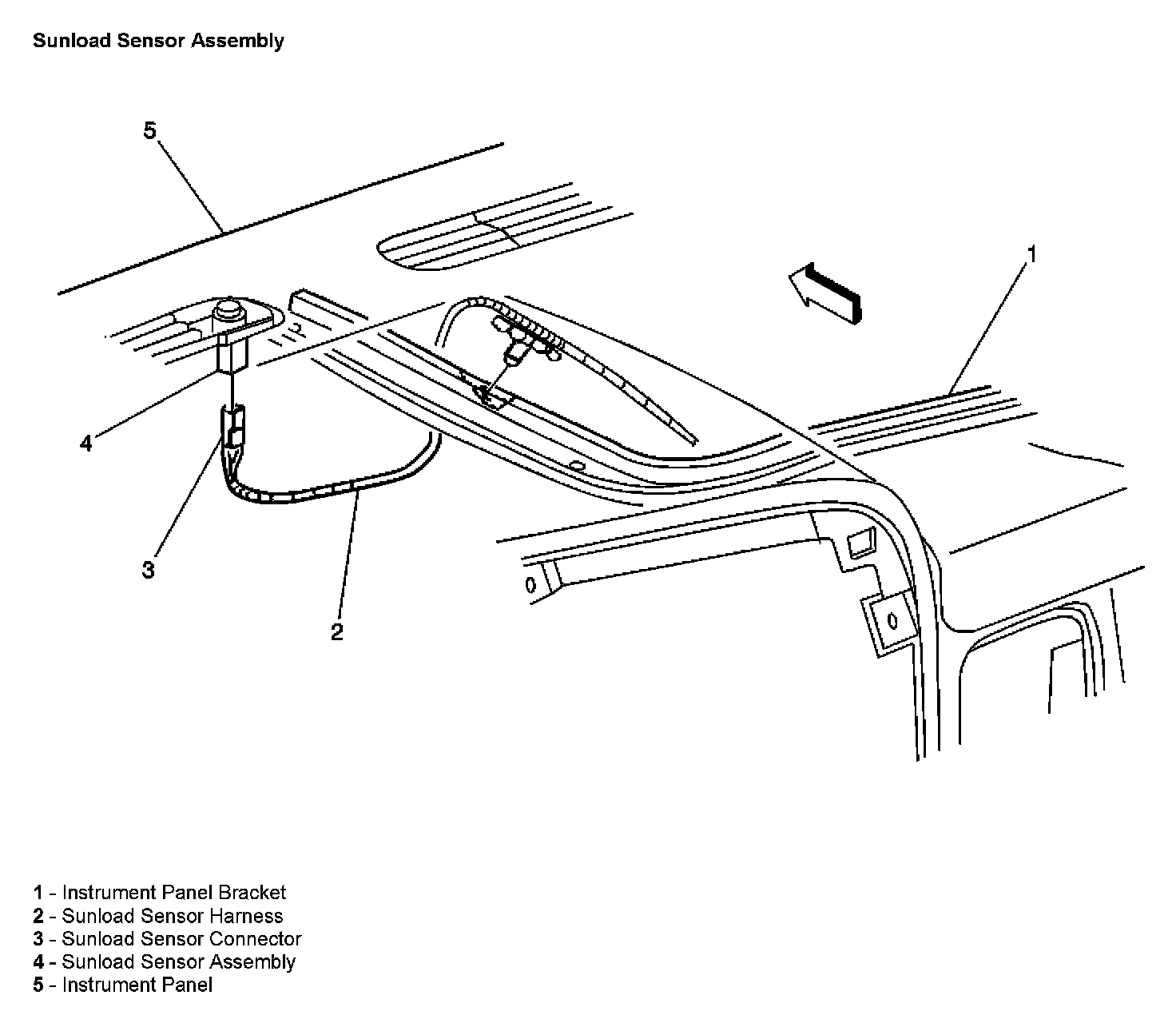 Sunload Sensor Assembly

5

1

4

3

2

1 - Instrument Panel Bracket
2 - Sunload Sensor Harness
3 - Sunload Sensor Connector
4 - Sunload Sensor Assembly
5 - Instrument Panel