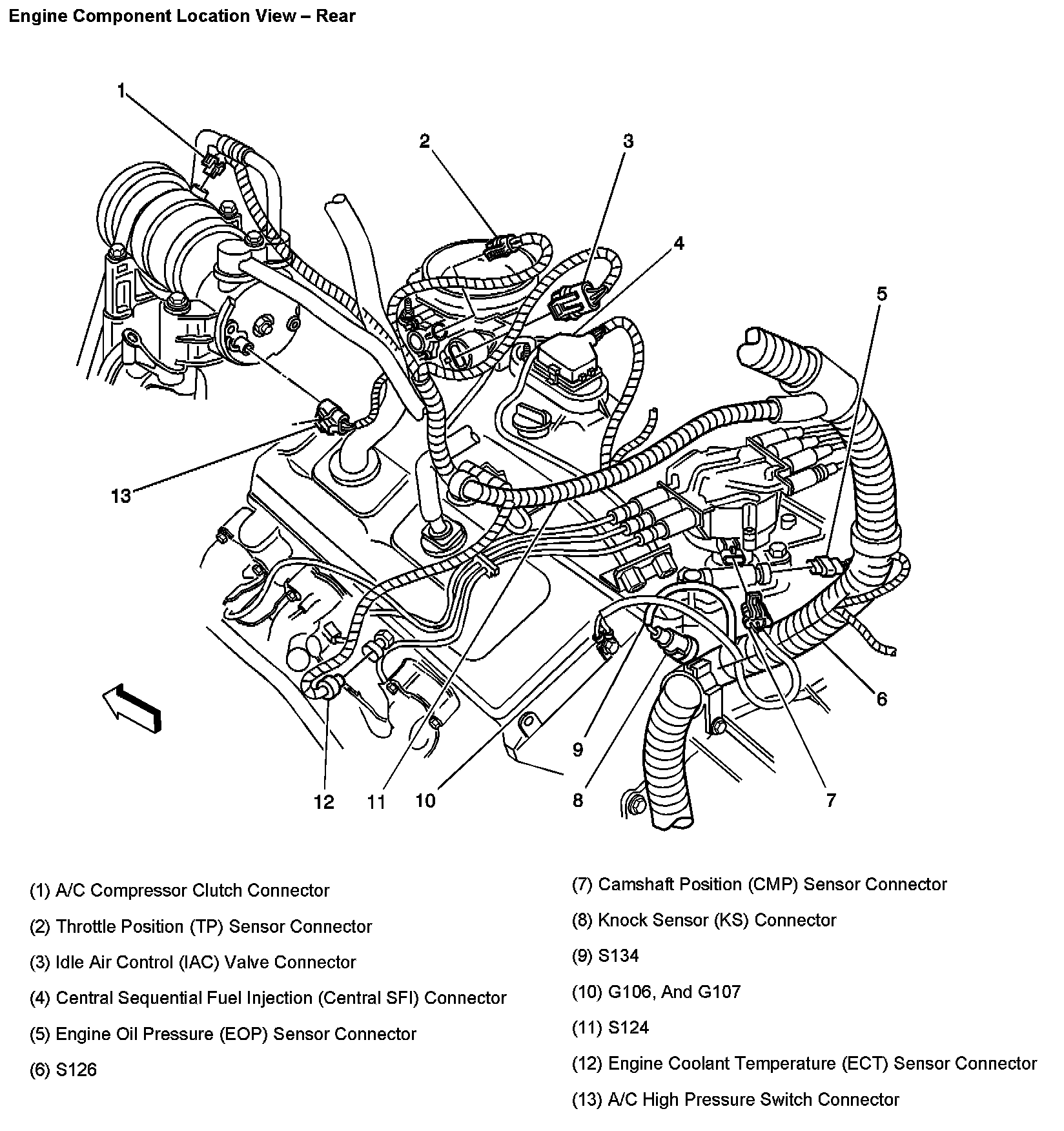 Engine Component Location View – Rear

1
2
3
4
5
13
6
9
12
11
10
8
7

(1) A/C Compressor Clutch Connector

(2) Throttle Position (TP) Sensor Connector

(3) Idle Air Control (IAC) Valve Connector

(4) Central Sequential Fuel Injection (Central SFI) Connector

(5) Engine Oil Pressure (EOP) Sensor Connector

(6) S126

(7) Camshaft Position (CMP) Sensor Connector

(8) Knock Sensor (KS) Connector

(9) S134

(10) G106, And G107

(11) S124

(12) Engine Coolant Temperature (ECT) Sensor Connector

(13) A/C High Pressure Switch Connector