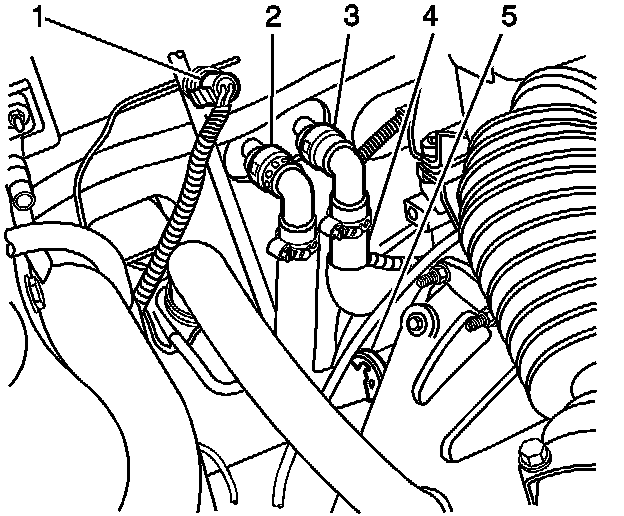 1
2
3
4
5