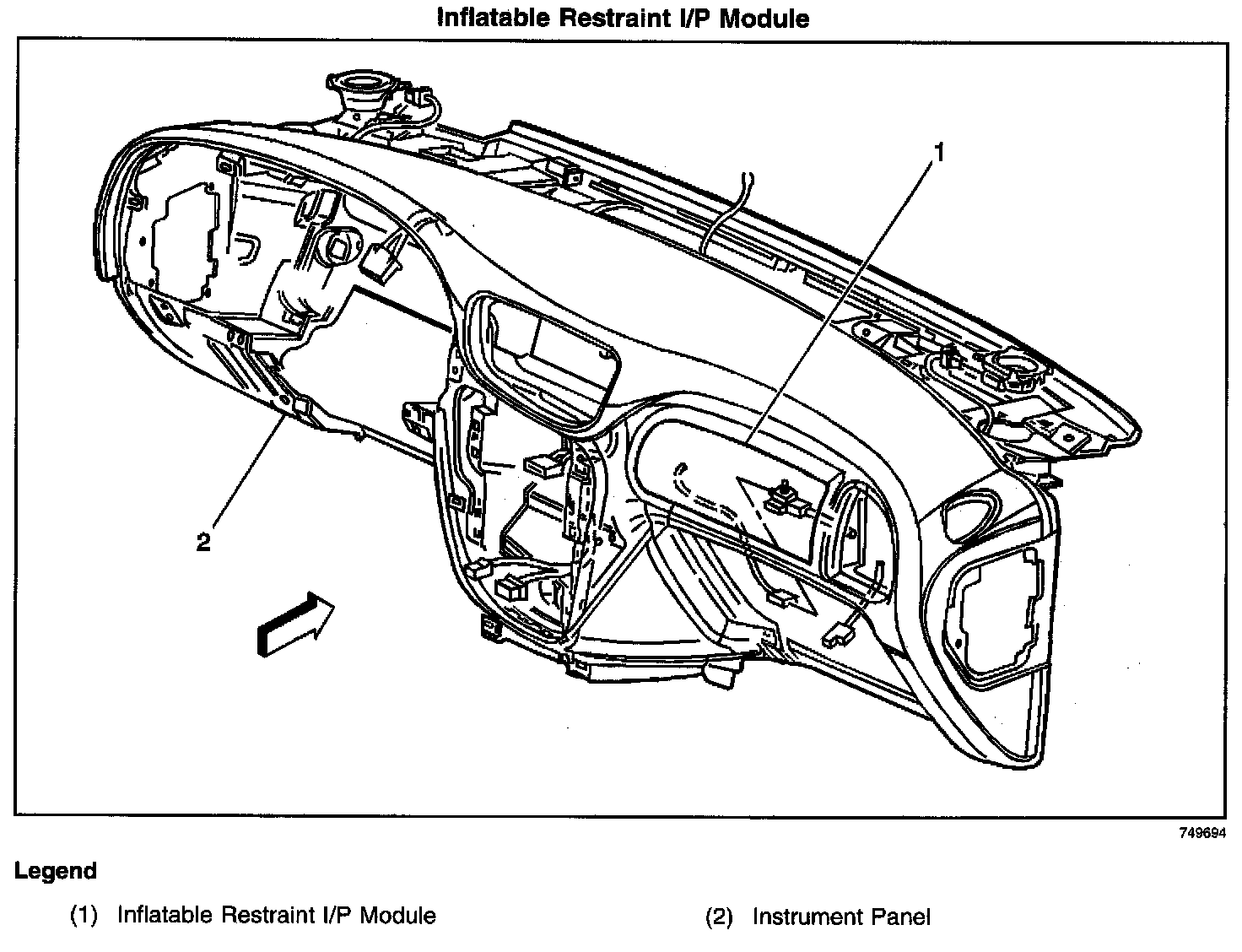 Inflatable Restraint I/P Module

1

2

749694

Legend

(1) Inflatable Restraint I/P Module

(2) Instrument Panel