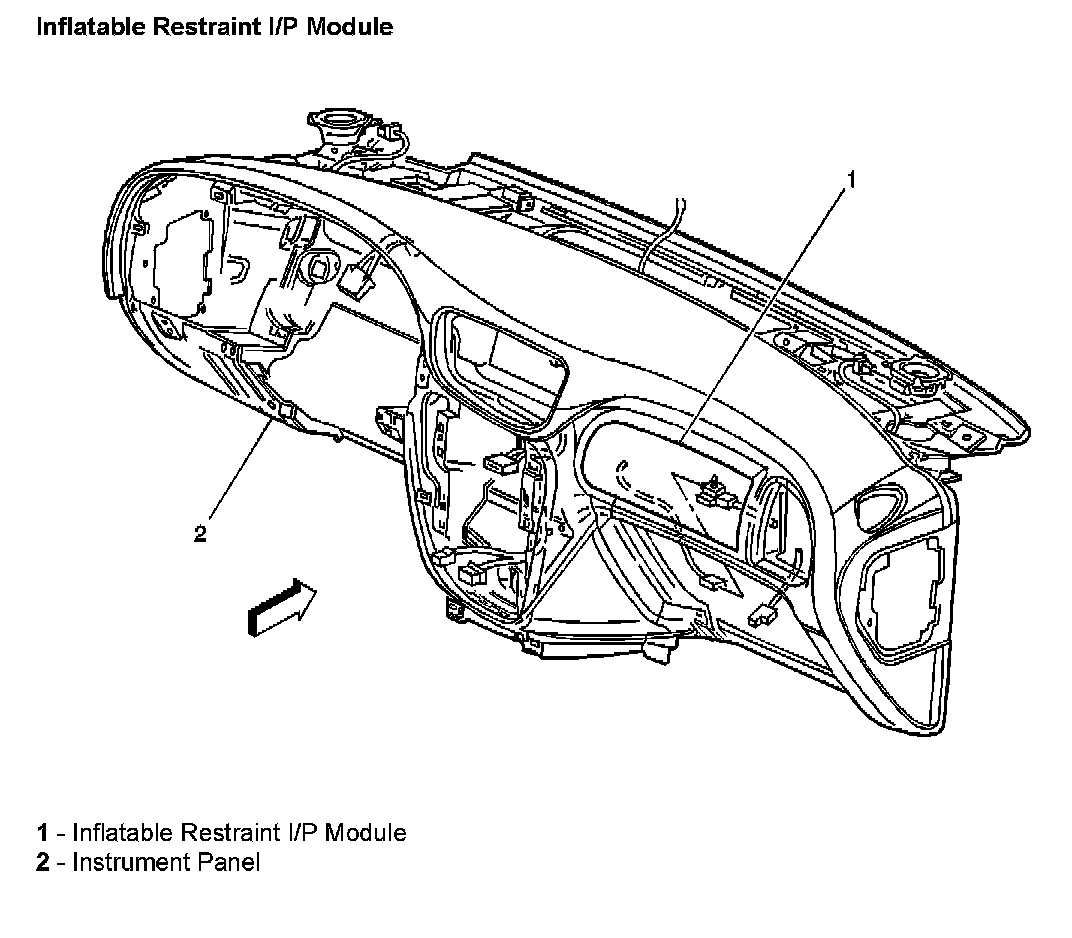 Inflatable Restraint I/P Module

1

2

1 - Inflatable Restraint I/P Module
2 - Instrument Panel