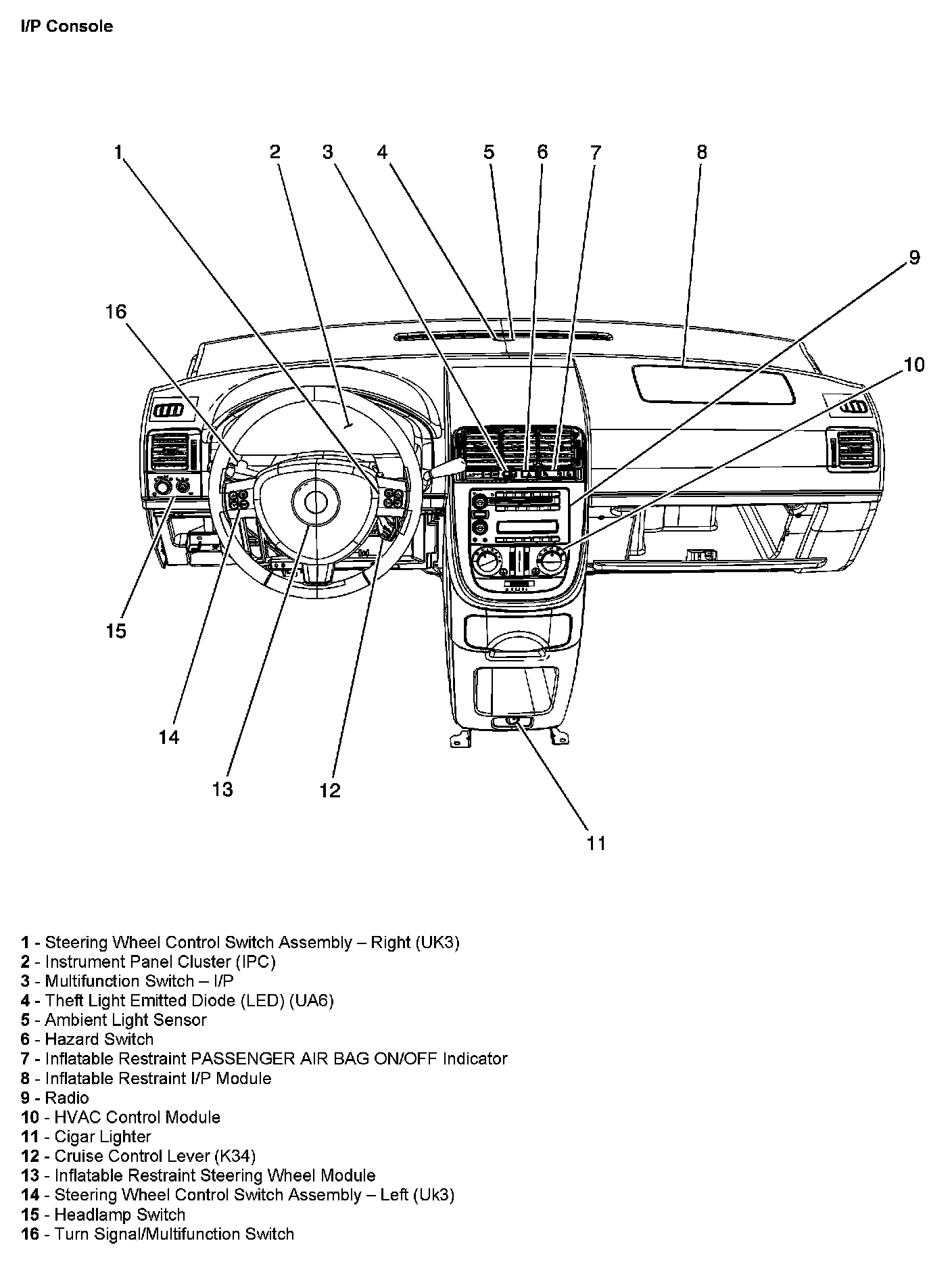 I/P Console

1 2 3 4 5 6 7 8

9

16

10

15

14

13 12

11

1 - Steering Wheel Control Switch Assembly – Right (UK3)
2 - Instrument Panel Cluster (IPC)
3 - Multifunction Switch – I/P
4 - Theft Light Emitted Diode (LED) (UA6)
5 - Ambient Light Sensor
6 - Hazard Switch
7 - Inflatable Restraint PASSENGER AIR BAG ON/OFF Indicator
8 - Inflatable Restraint I/P Module
9 - Radio
10 - HVAC Control Module
11 - Cigar Lighter
12 - Cruise Control Lever (K34)
13 - Inflatable Restraint Steering Wheel Module
14 - Steering Wheel Control Switch Assembly – Left (Uk3)
15 - Headlamp Switch
16 - Turn Signal/Multifunction Switch