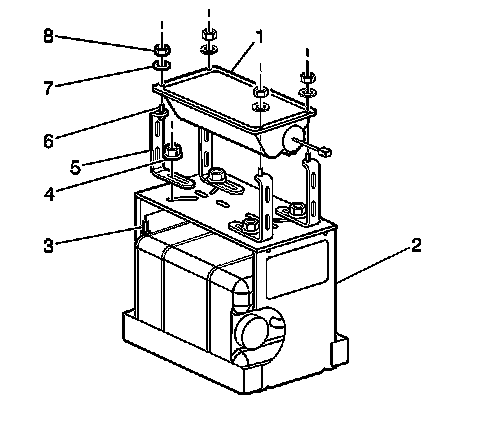 8
1
7
6
5
4
3
2