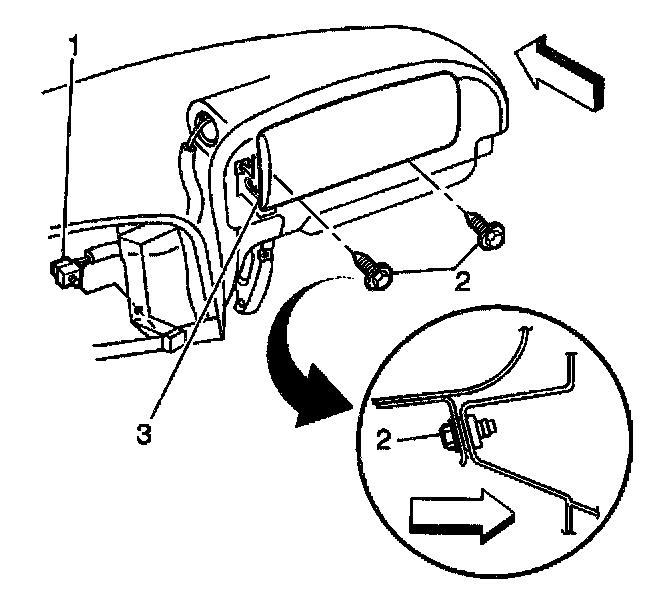 1
2
3
2