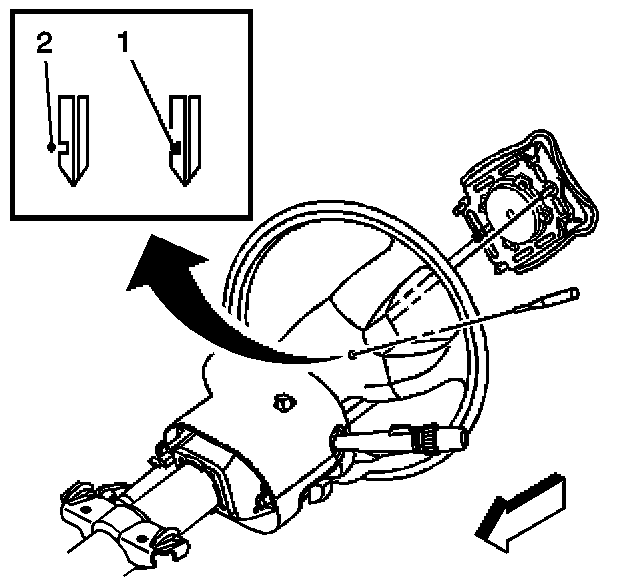 2
1