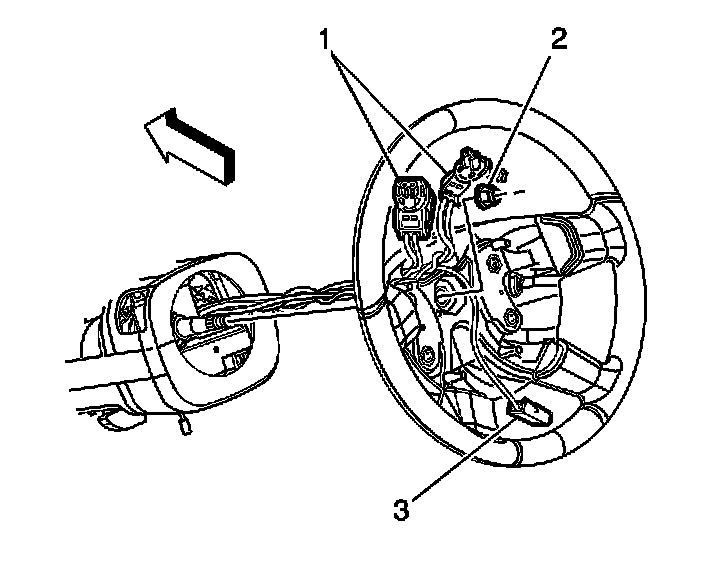 1
2
3