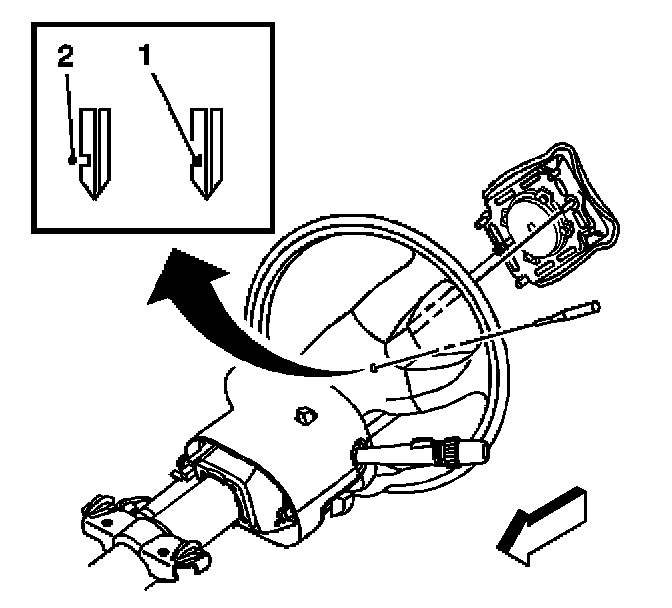 2
1