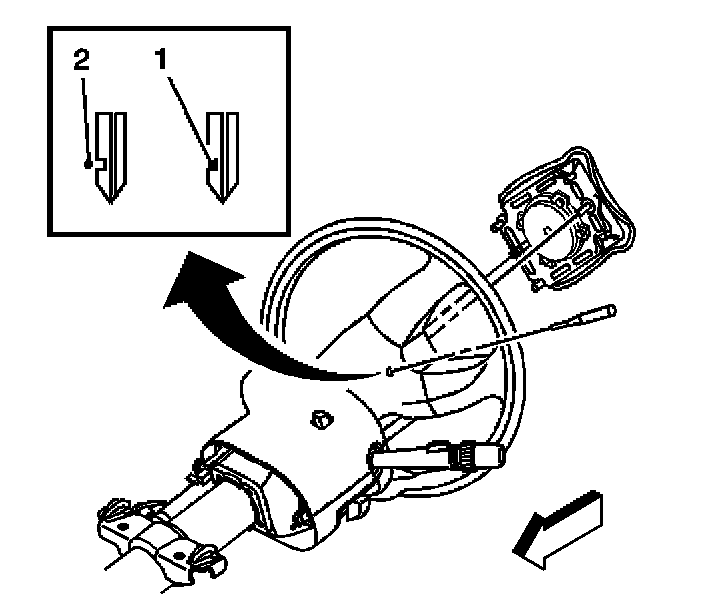 2
1