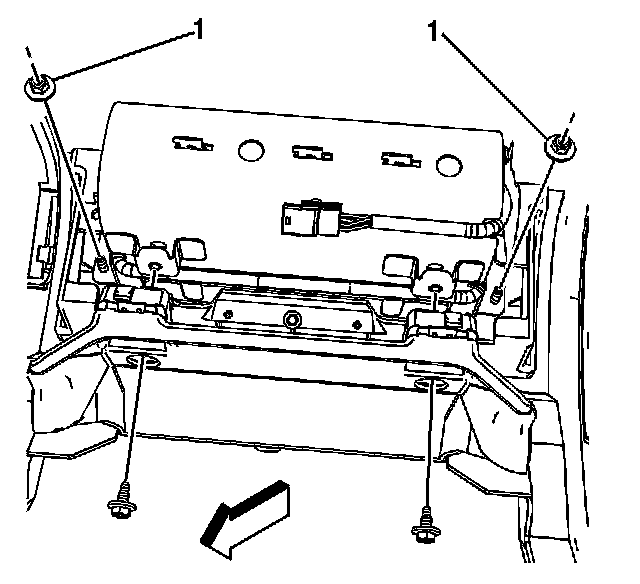 1
1