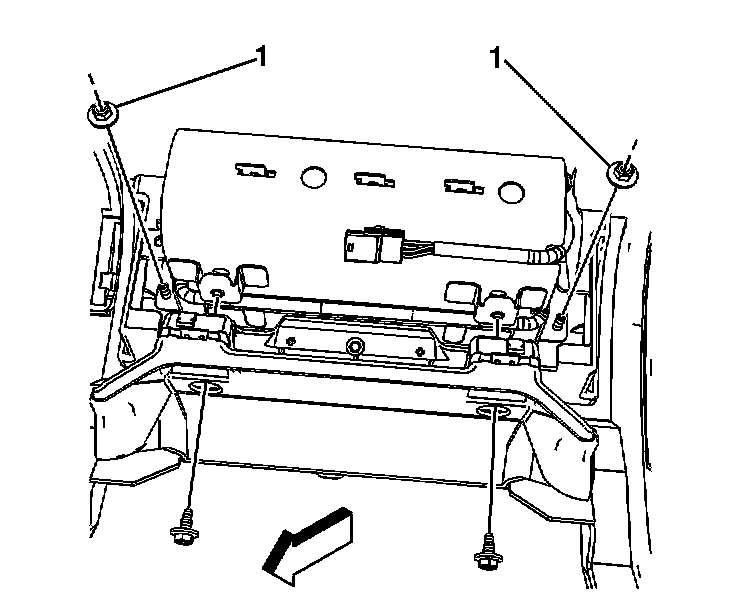 1
1