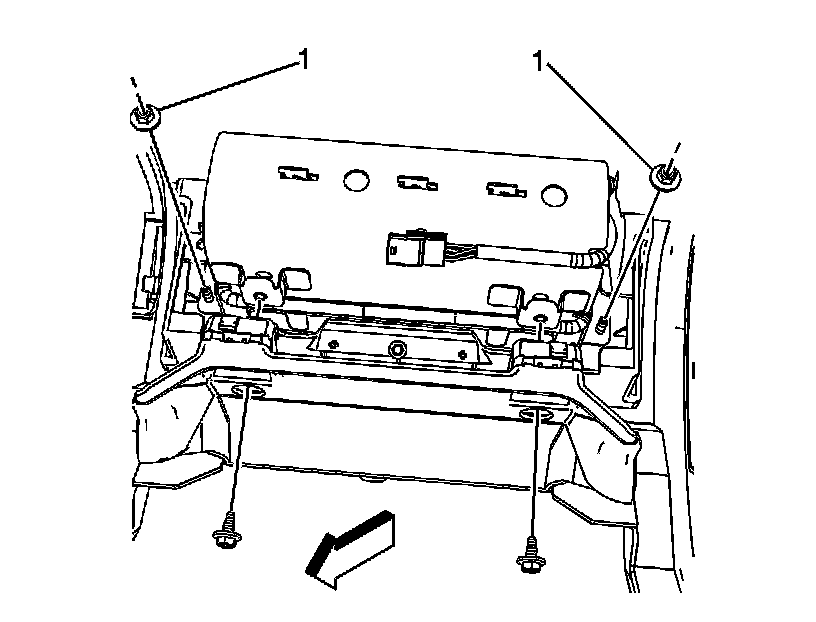 1

1