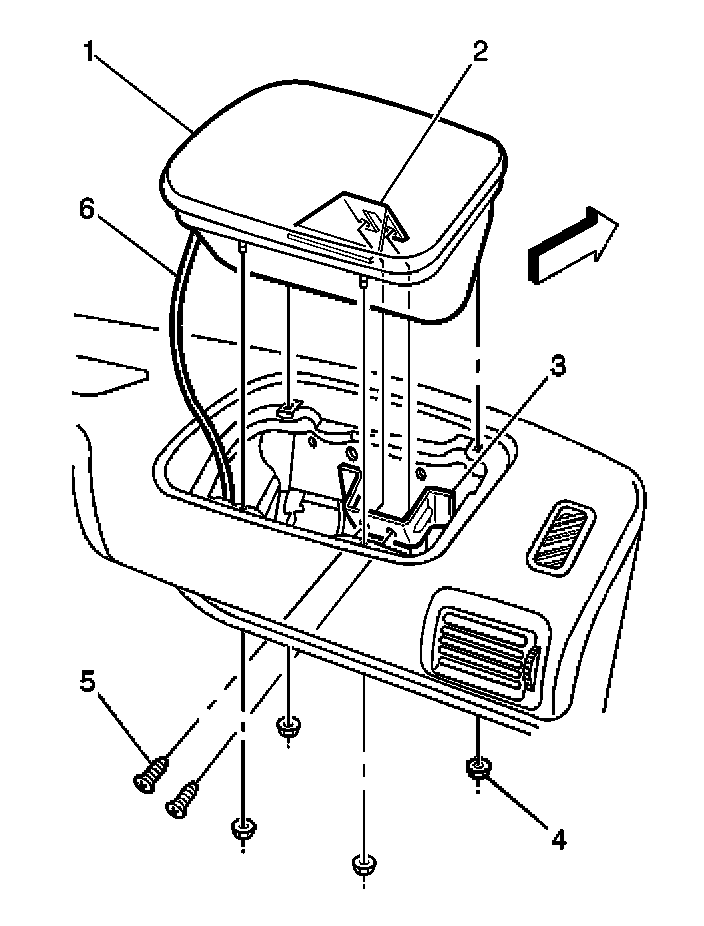 1
2
6
3
5
4