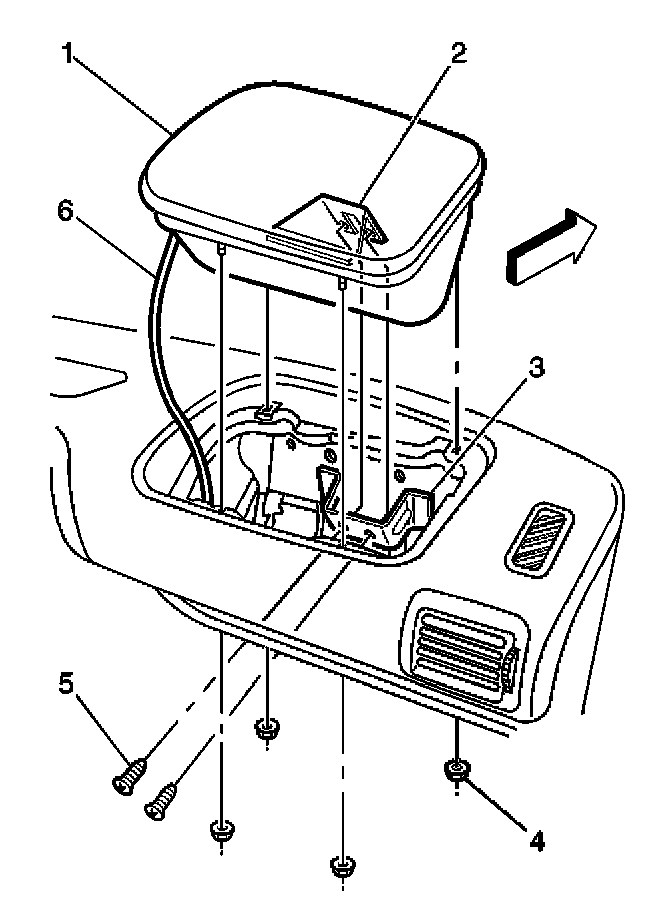 1
2
6
3
5
4