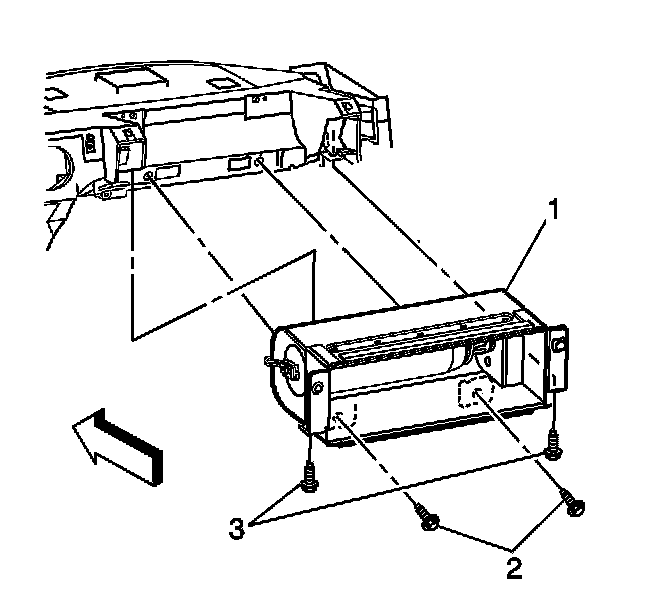 1
3
2