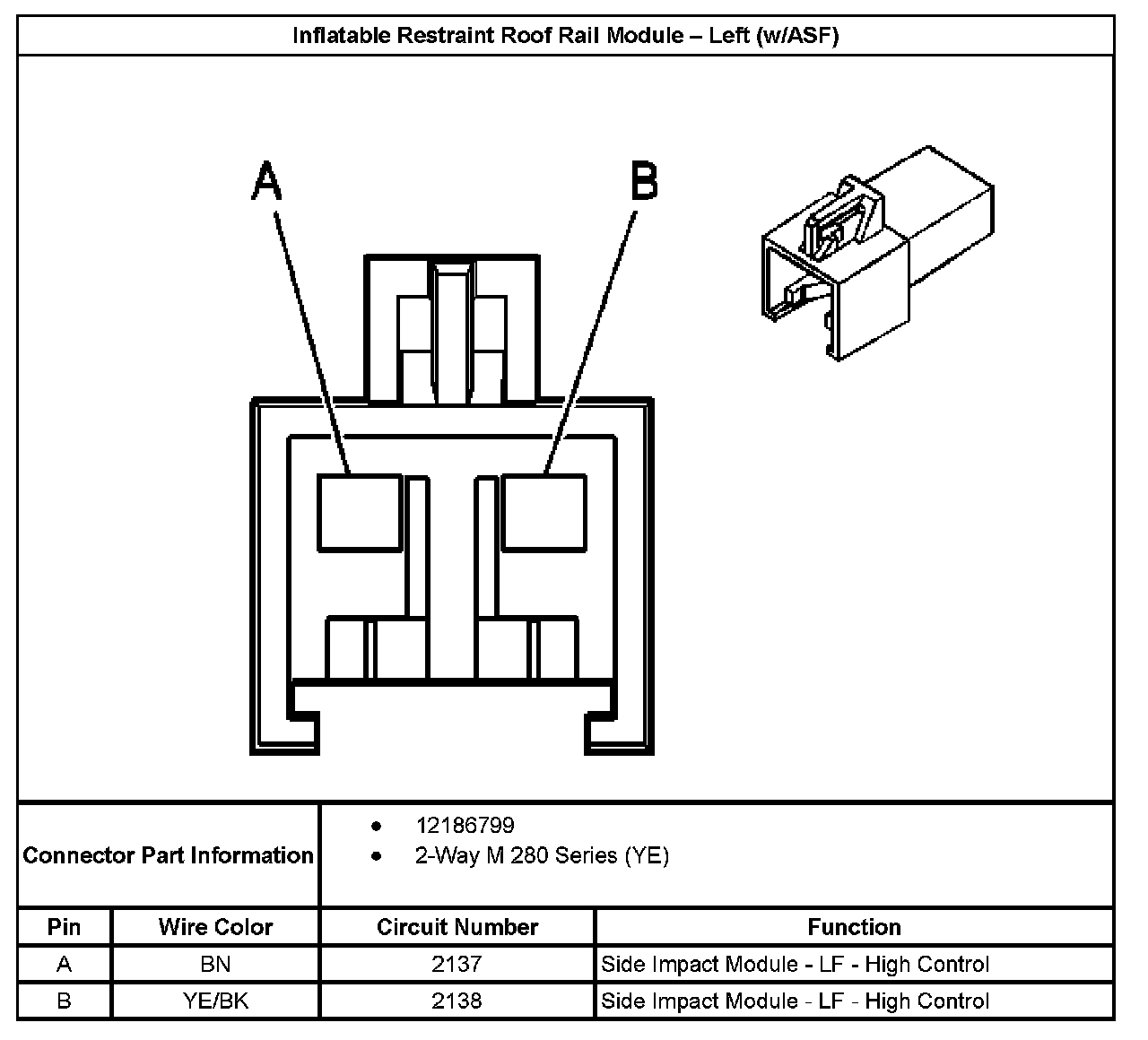 Inflatable Restraint Roof Rail Module – Left (w/ASF)

A

B

Connector Part Information
• 12186799
• 2-Way M 280 Series (YE)

| Pin | Wire Color | Circuit Number | Function |
|---|---|---|---|
| A | BN | 2137 | Side Impact Module - LF - High Control |
| B | YE/BK | 2138 | Side Impact Module - LF - High Control |