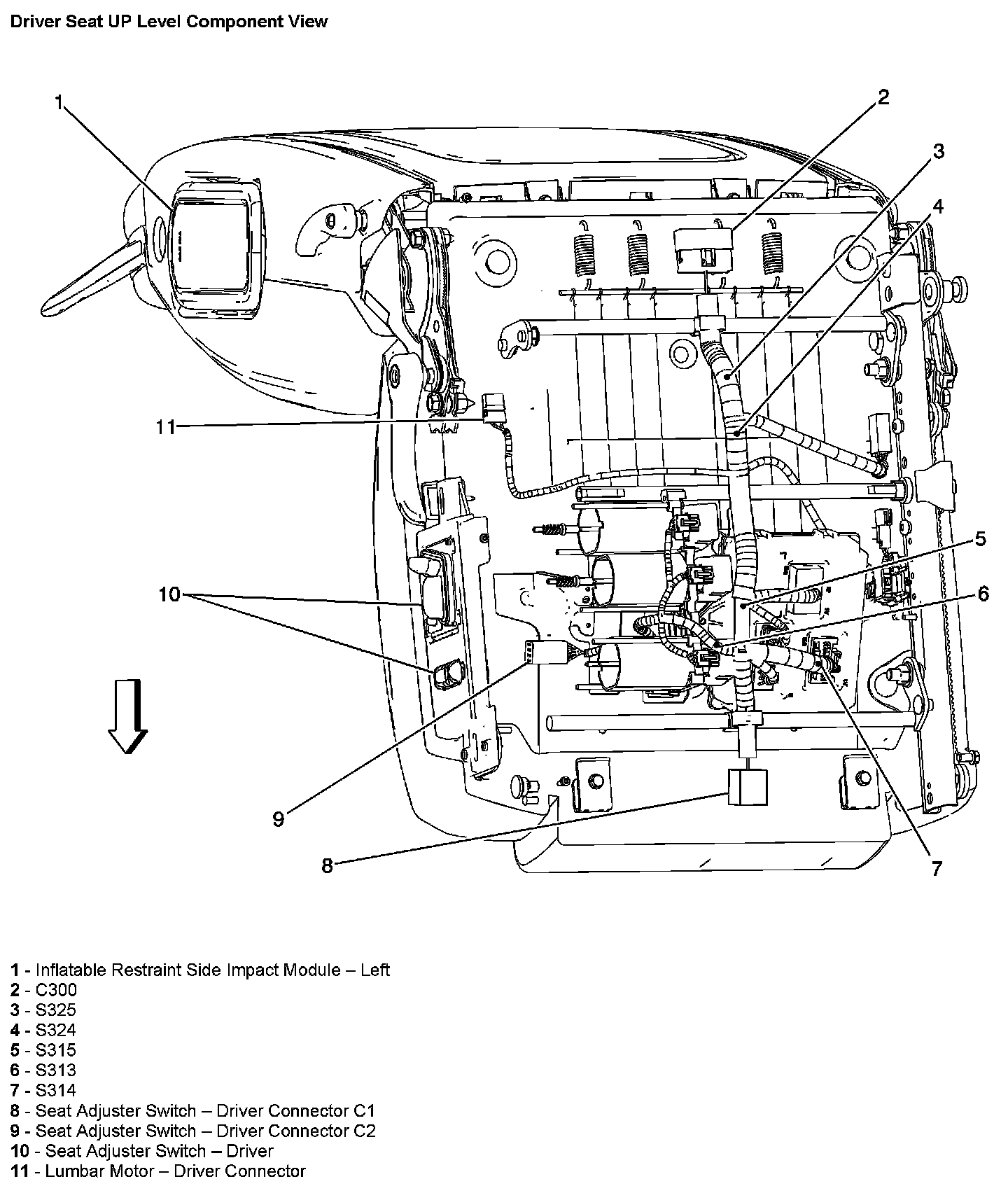 Driver Seat UP Level Component View

1

2

3

4

11

5

6

10

9

8

7

1 - Inflatable Restraint Side Impact Module – Left
2 - C300
3 - S325
4 - S324
5 - S315
6 - S313
7 - S314
8 - Seat Adjuster Switch – Driver Connector C1
9 - Seat Adjuster Switch – Driver Connector C2
10 - Seat Adjuster Switch – Driver
11 - Lumbar Motor – Driver Connector