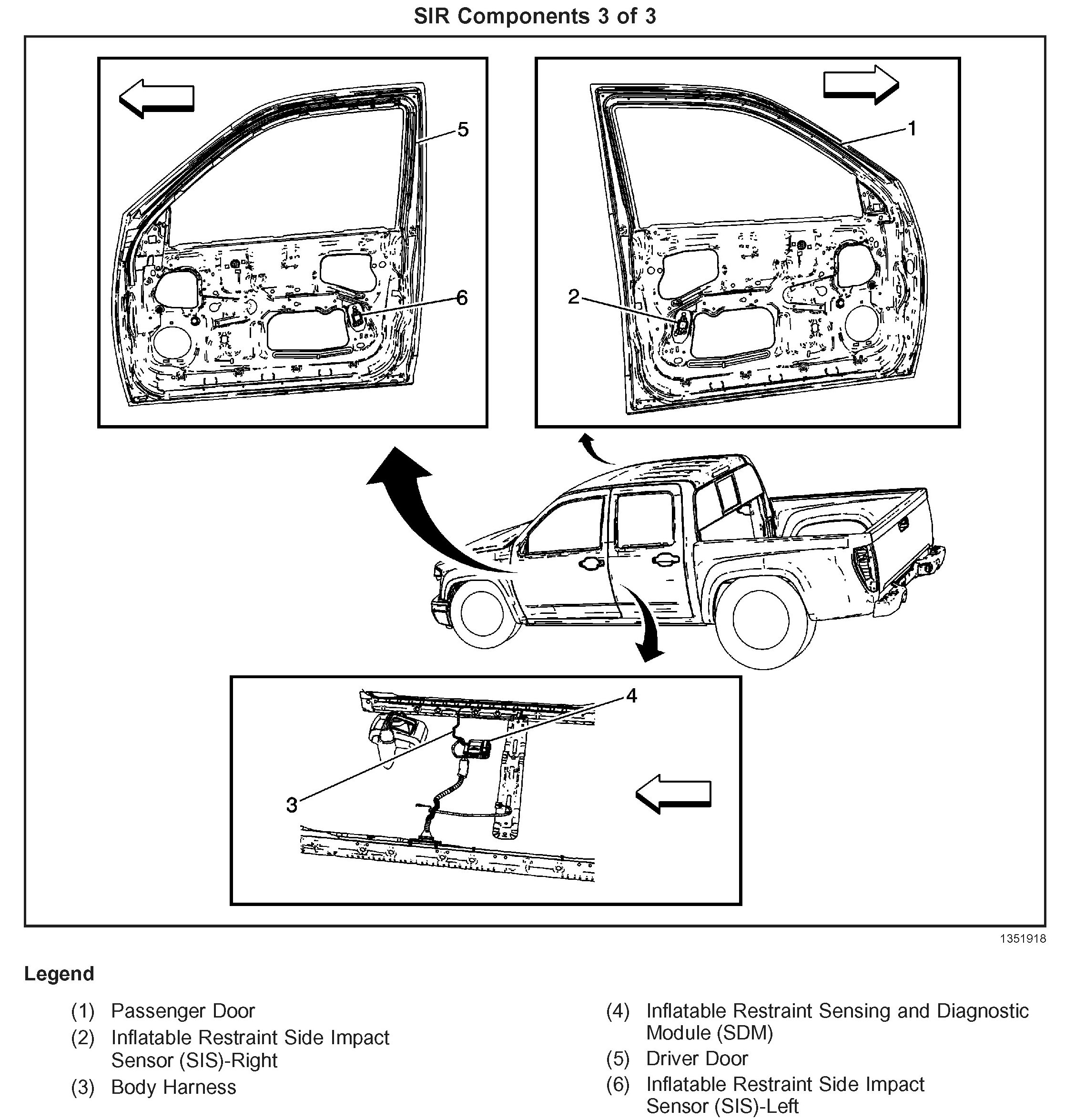 SIR Components 3 of 3

5

6

1

2

4

3

1351918

Legend

(1) Passenger Door

(2) Inflatable Restraint Side Impact Sensor (SIS)-Right

(3) Body Harness

(4) Inflatable Restraint Sensing and Diagnostic Module (SDM)

(5) Driver Door

(6) Inflatable Restraint Side Impact Sensor (SIS)-Left