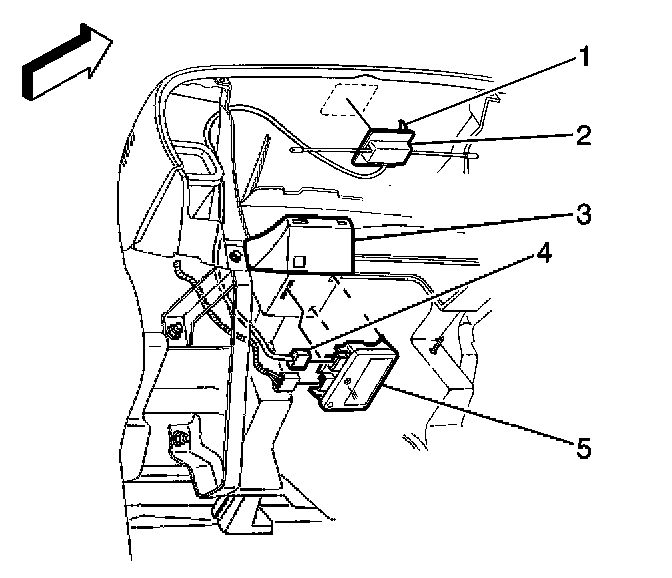 1
2
3
4
5