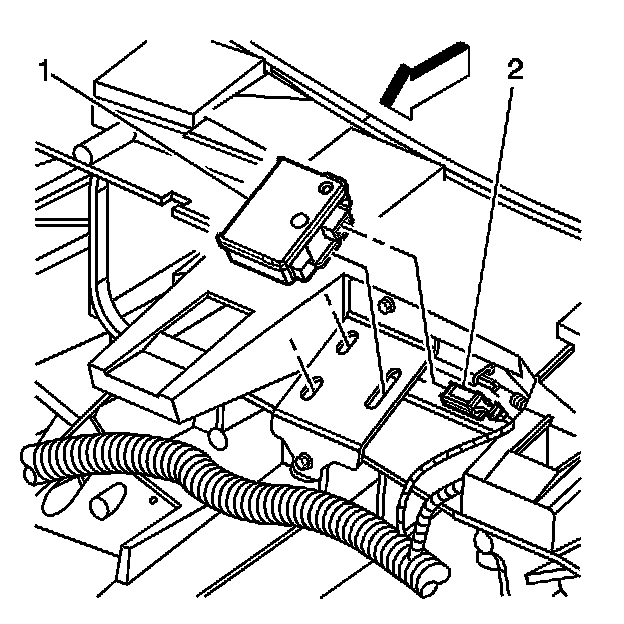 1
2