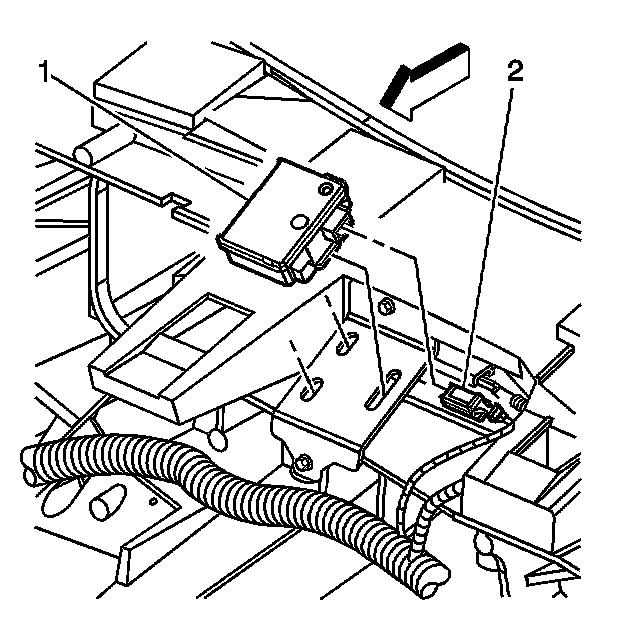 1
2