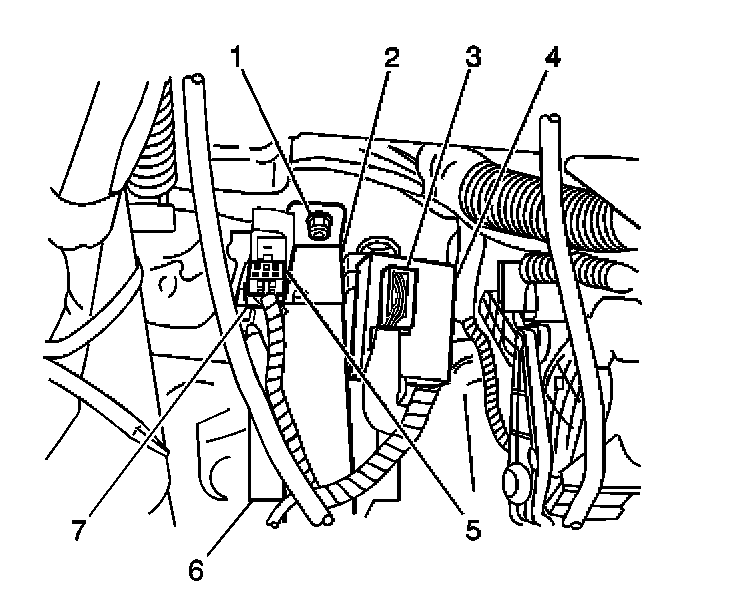 1
2
3
4
7
6
5