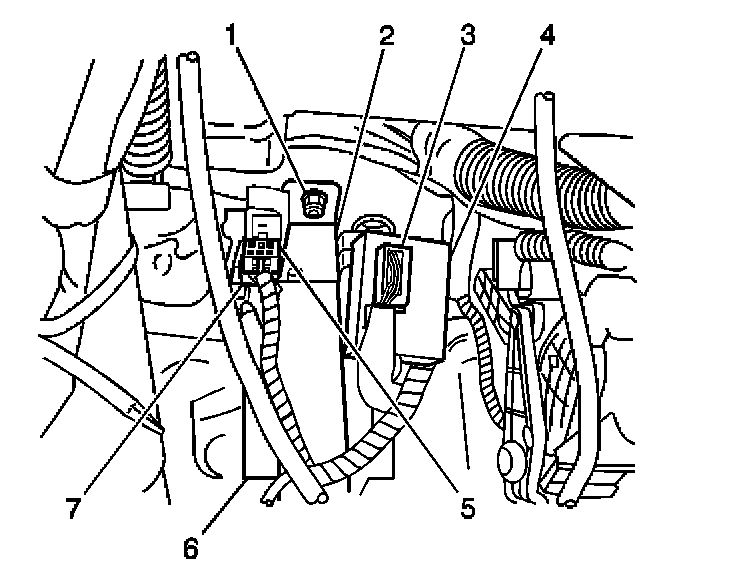 1
2
3
4
7
6
5