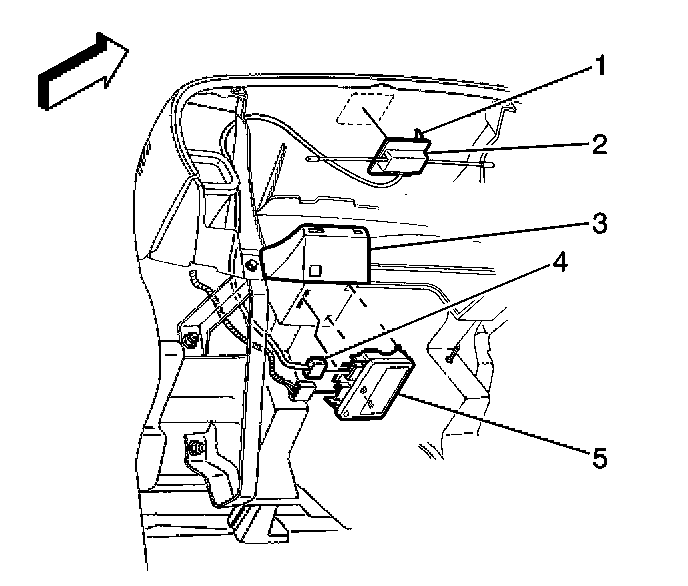 1
2
3
4
5