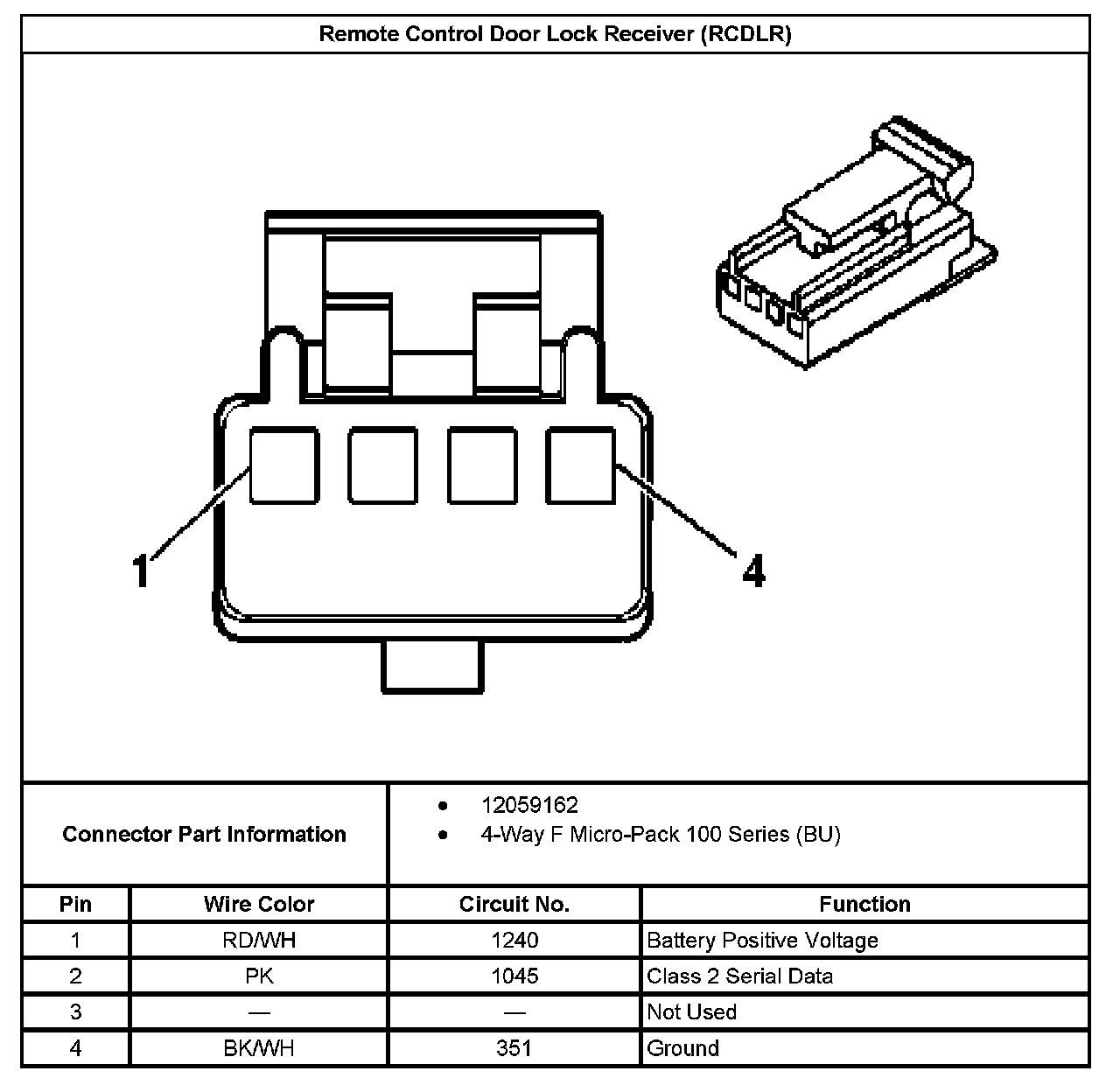 Remote Control Door Lock Receiver (RCDLR)

1

4

Connector Part Information

- 12059162
- 4-Way F Micro-Pack 100 Series (BU)

| Pin | Wire Color | Circuit No. | Function |
|---|---|---|---|
| 1 | RD/WH | 1240 | Battery Positive Voltage |
| 2 | PK | 1045 | Class 2 Serial Data |
| 3 | — | — | Not Used |
| 4 | BK/WH | 351 | Ground |