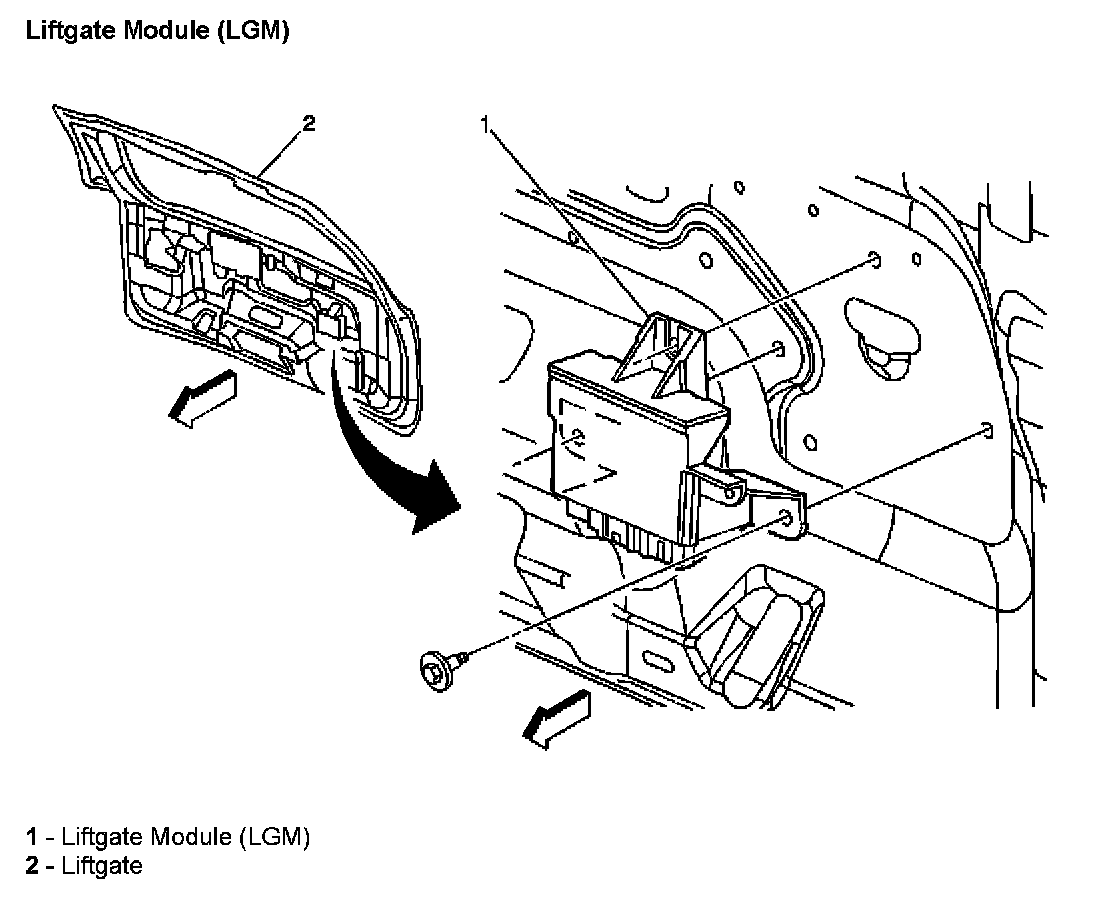 Liftgate Module (LGM)

2

1

1 - Liftgate Module (LGM)
2 - Liftgate