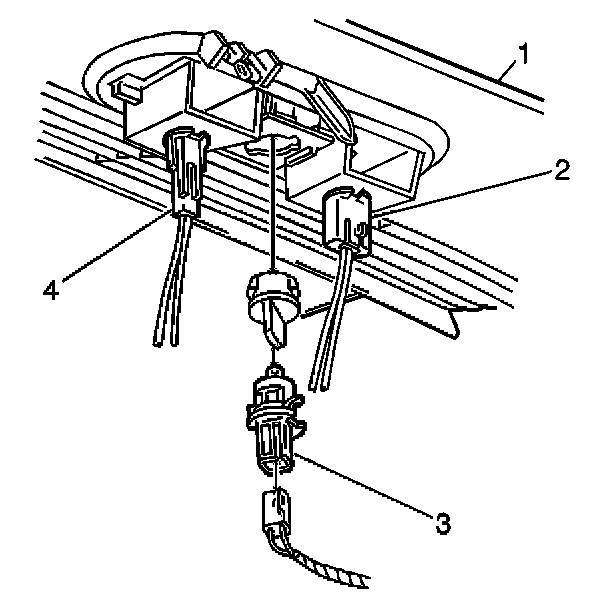 1
2
4
3