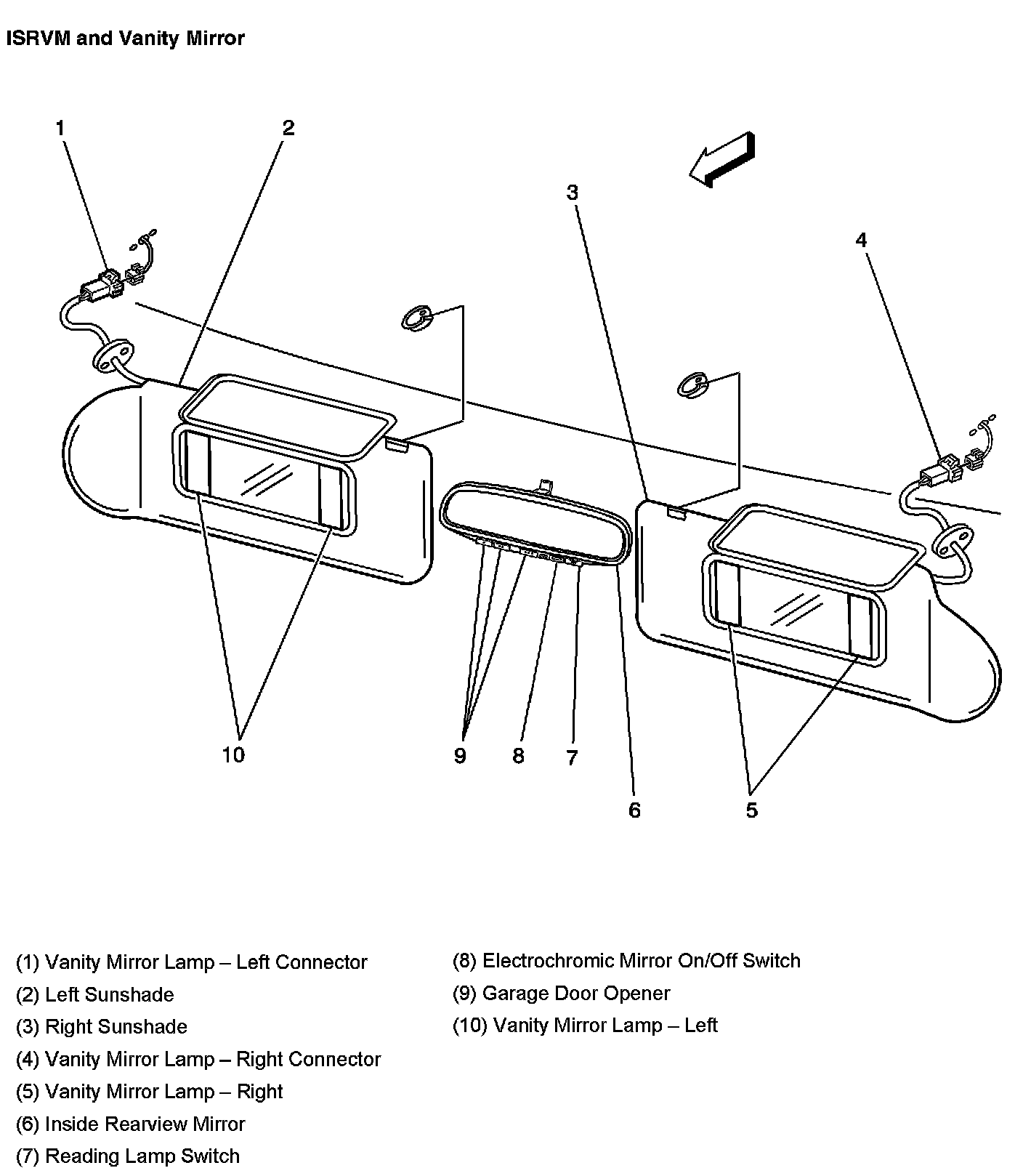 ISRVM and Vanity Mirror

1
2
3
4
10
9
8
7
6
5

(1) Vanity Mirror Lamp – Left Connector
(2) Left Sunshade
(3) Right Sunshade
(4) Vanity Mirror Lamp – Right Connector
(5) Vanity Mirror Lamp – Right
(6) Inside Rearview Mirror
(7) Reading Lamp Switch

(8) Electrochromic Mirror On/Off Switch
(9) Garage Door Opener
(10) Vanity Mirror Lamp – Left