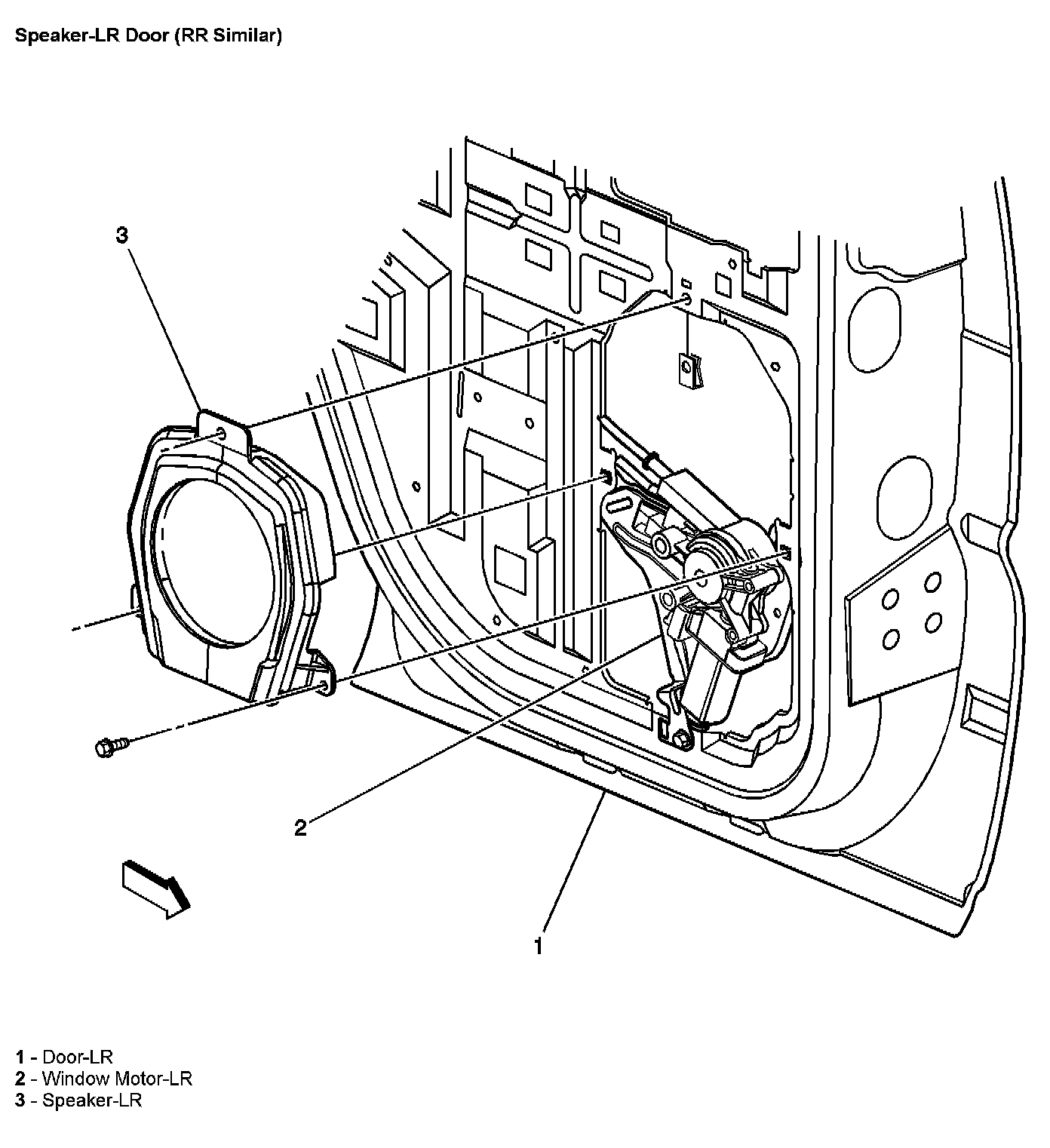 Speaker-LR Door (RR Similar)

3

2

1

1 - Door-LR
2 - Window Motor-LR
3 - Speaker-LR