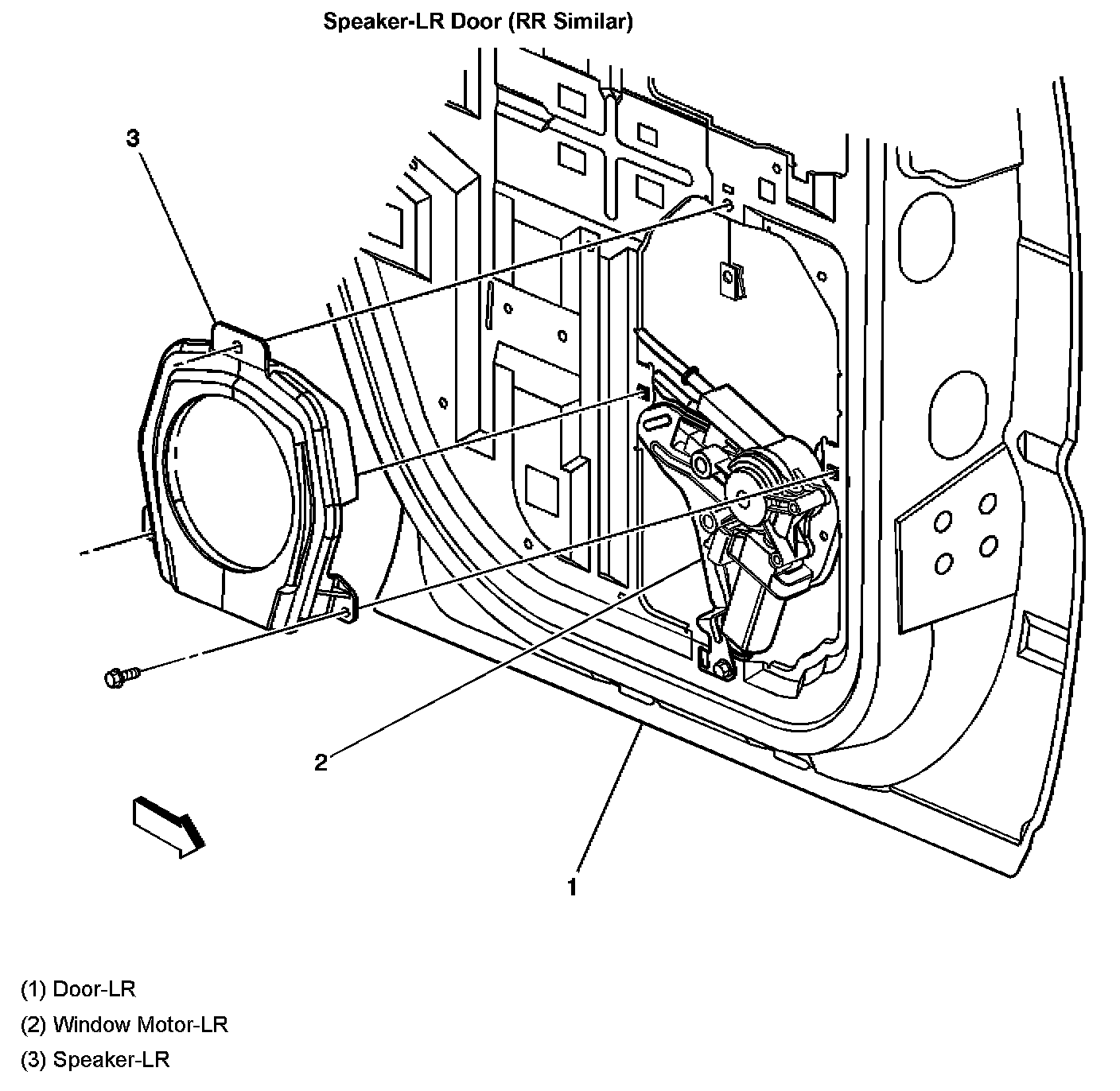 Speaker-LR Door (RR Similar)

3

2

1

(1) Door-LR

(2) Window Motor-LR

(3) Speaker-LR