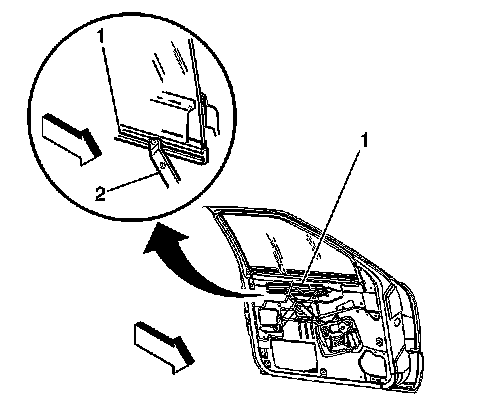 1
2
1