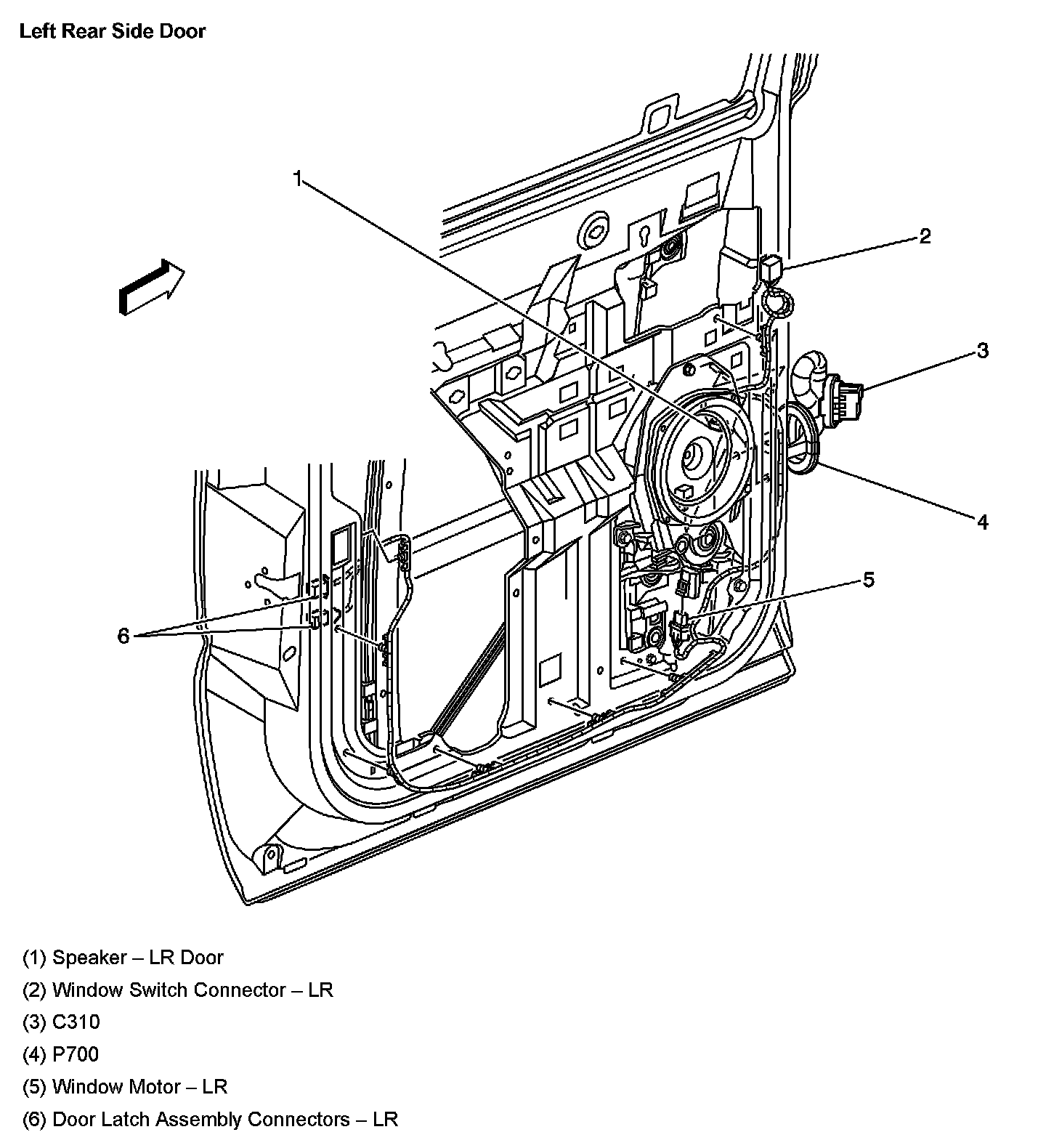 Left Rear Side Door

1

2

3

4

5

6

(1) Speaker – LR Door

(2) Window Switch Connector – LR

(3) C310

(4) P700

(5) Window Motor – LR

(6) Door Latch Assembly Connectors – LR