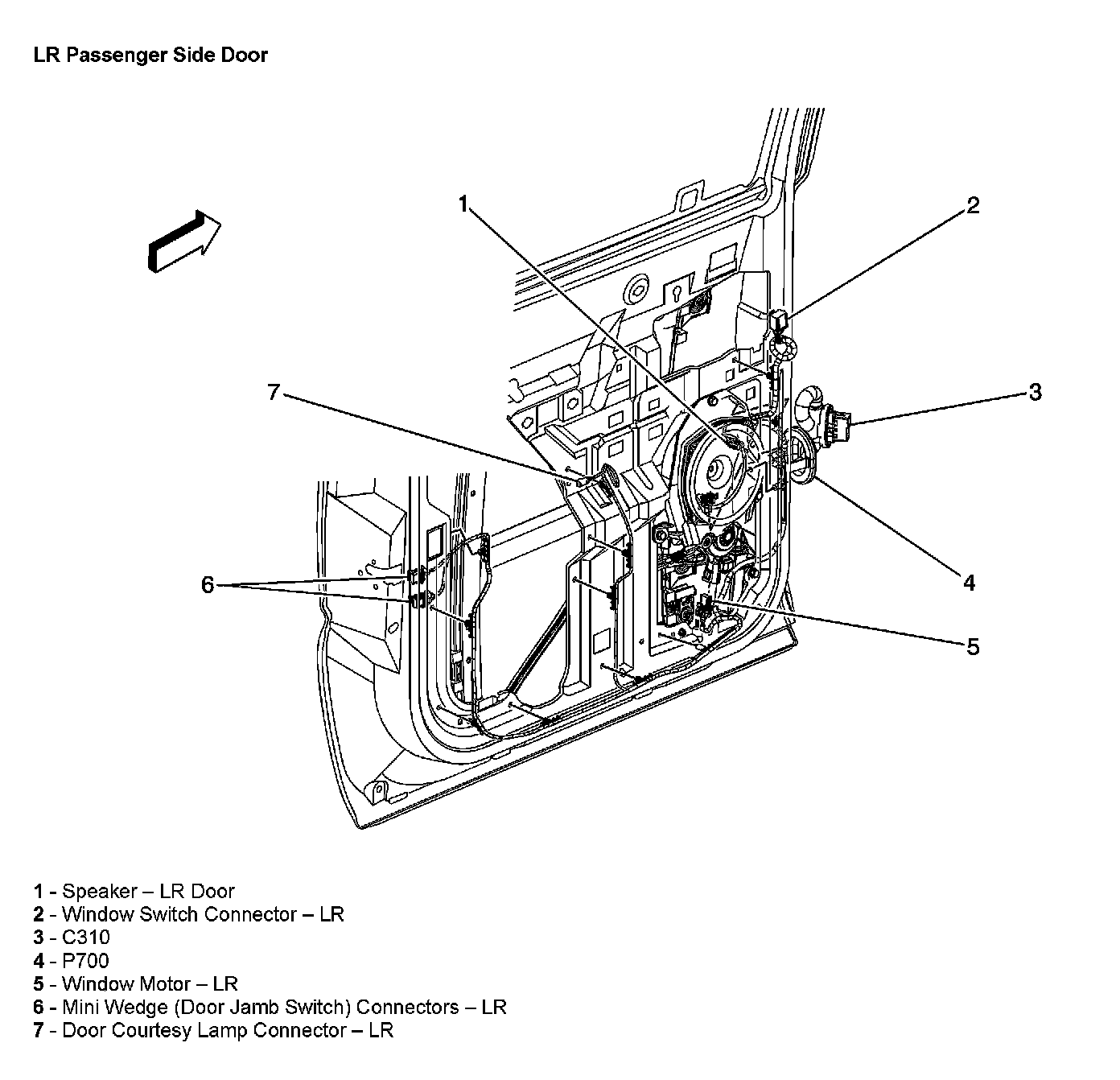 LR Passenger Side Door

1

2

7

3

6

4

5

1 - Speaker – LR Door
2 - Window Switch Connector – LR
3 - C310
4 - P700
5 - Window Motor – LR
6 - Mini Wedge (Door Jamb Switch) Connectors – LR
7 - Door Courtesy Lamp Connector – LR