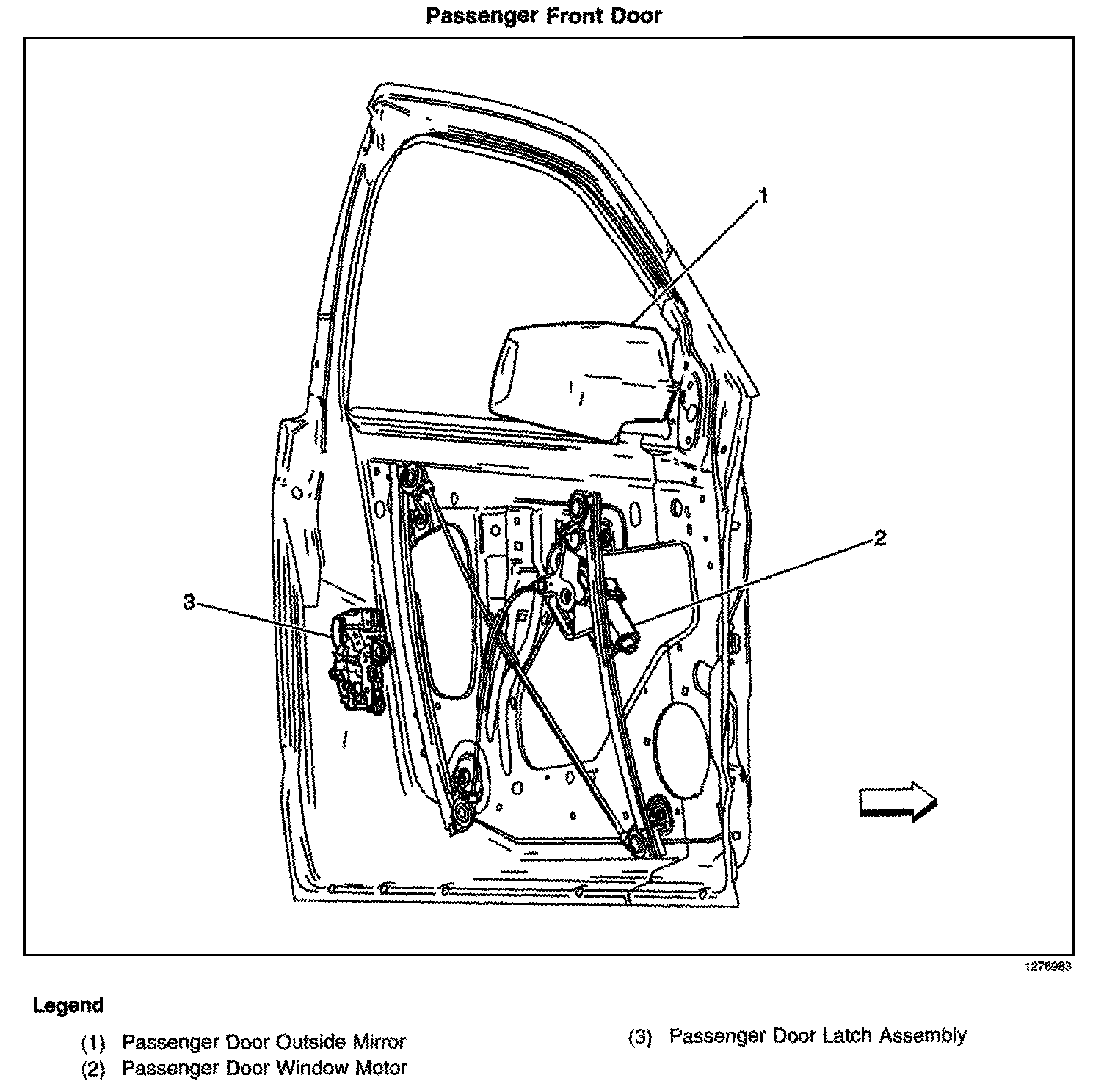 Passenger Front Door

1

2

3

1276983

Legend

(1) Passenger Door Outside Mirror

(2) Passenger Door Window Motor

(3) Passenger Door Latch Assembly