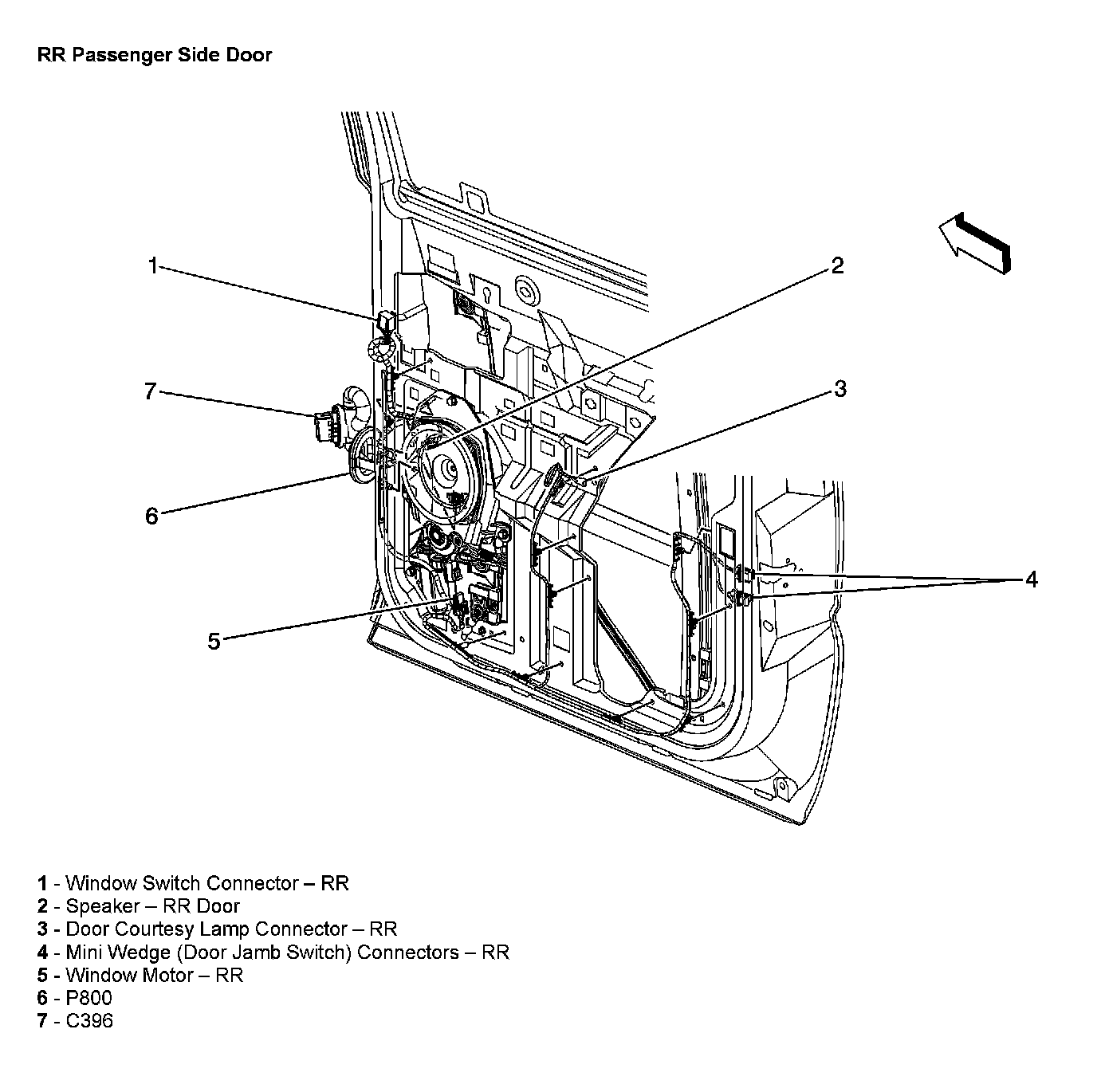 RR Passenger Side Door

1
2
7
3
6
4
5

1 - Window Switch Connector – RR
2 - Speaker – RR Door
3 - Door Courtesy Lamp Connector – RR
4 - Mini Wedge (Door Jamb Switch) Connectors – RR
5 - Window Motor – RR
6 - P800
7 - C396