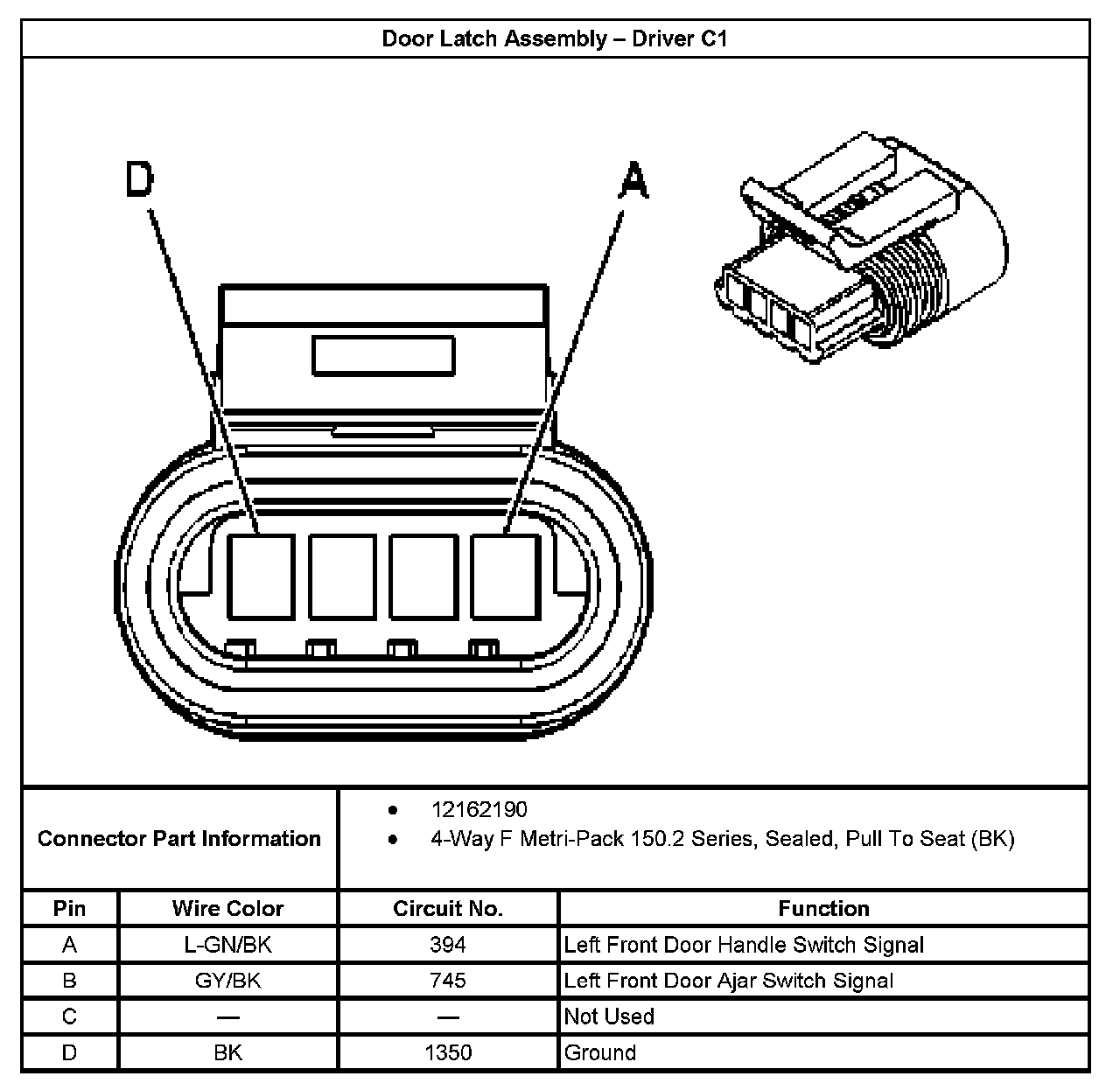 Door Latch Assembly – Driver C1

D

A

Connector Part Information

- 12162190
- 4-Way F Metri-Pack 150.2 Series, Sealed, Pull To Seat (BK)

| Pin | Wire Color | Circuit No. | Function |
|---|---|---|---|
| A | L-GN/BK | 394 | Left Front Door Handle Switch Signal |
| B | GY/BK | 745 | Left Front Door Ajar Switch Signal |
| C | — | — | Not Used |
| D | BK | 1350 | Ground |