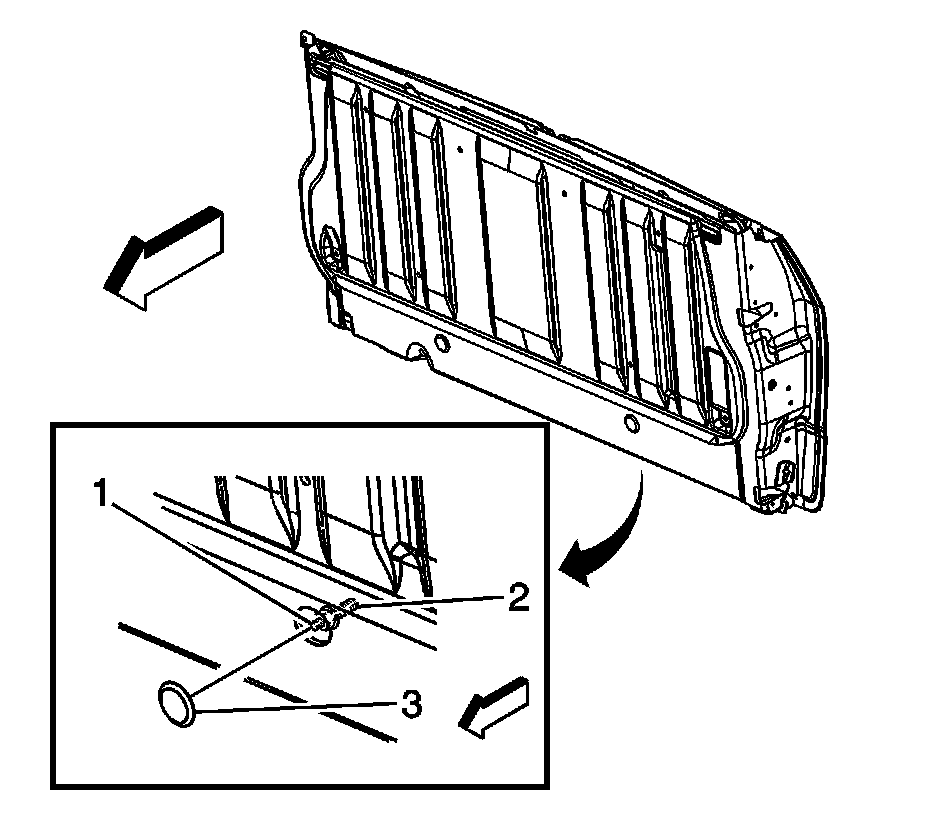 1
2
3