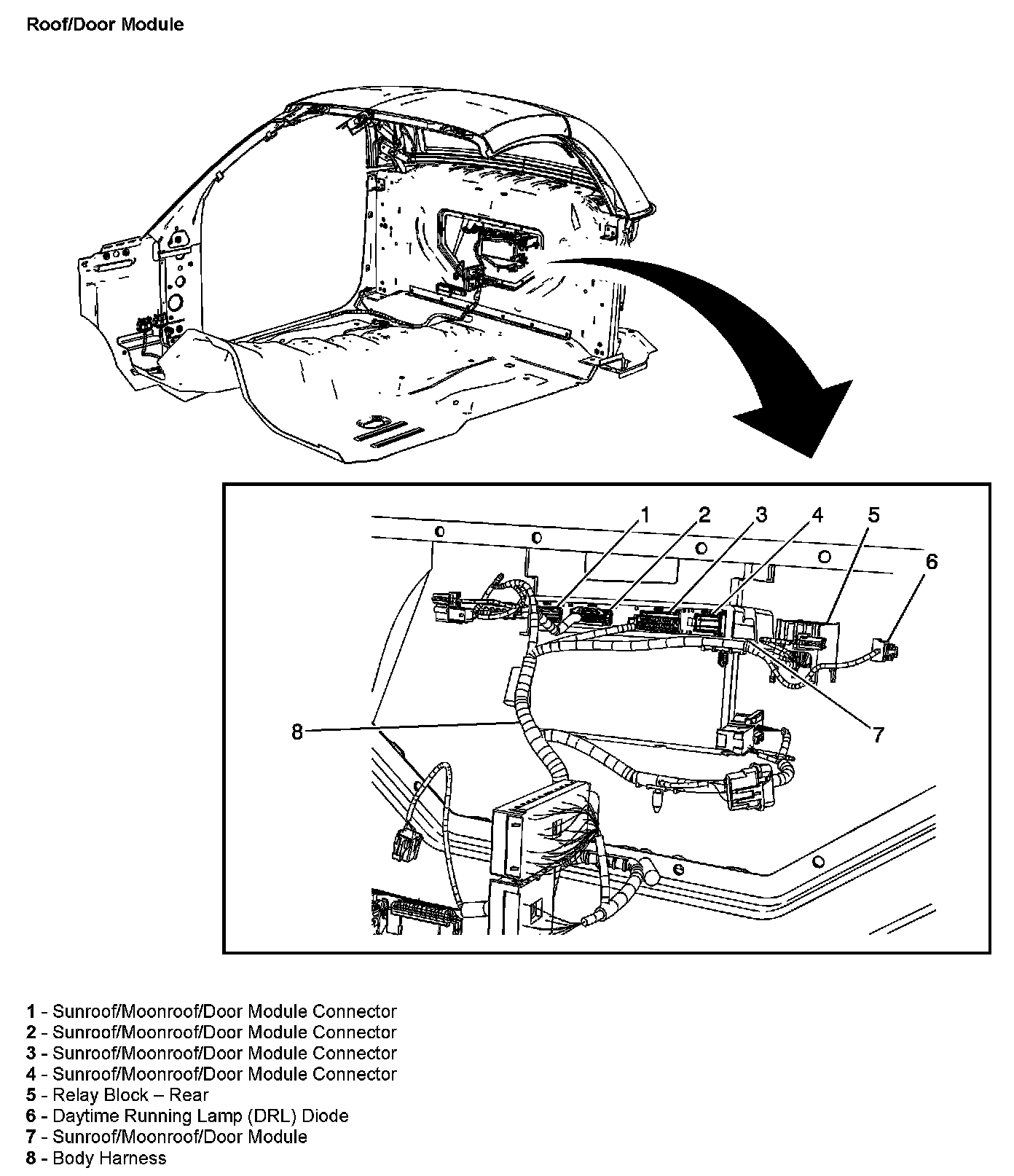 Roof/Door Module

1
2
3
4
5
6
7
8

1 - Sunroof/Moonroof/Door Module Connector
2 - Sunroof/Moonroof/Door Module Connector
3 - Sunroof/Moonroof/Door Module Connector
4 - Sunroof/Moonroof/Door Module Connector
5 - Relay Block – Rear
6 - Daytime Running Lamp (DRL) Diode
7 - Sunroof/Moonroof/Door Module
8 - Body Harness