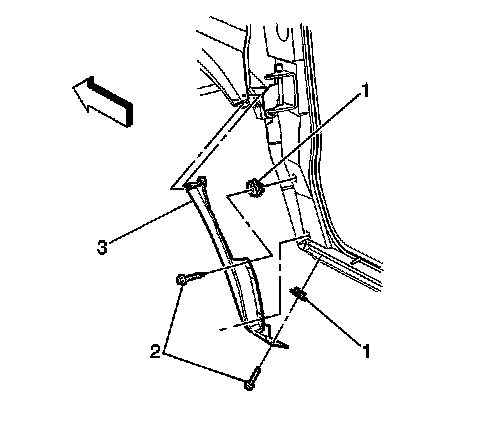 1
3
2
1