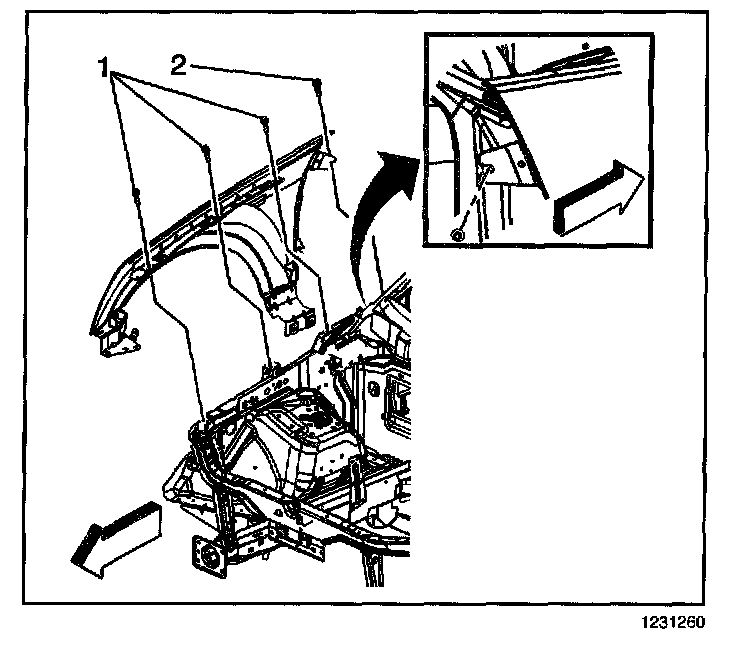 1
2
1231260