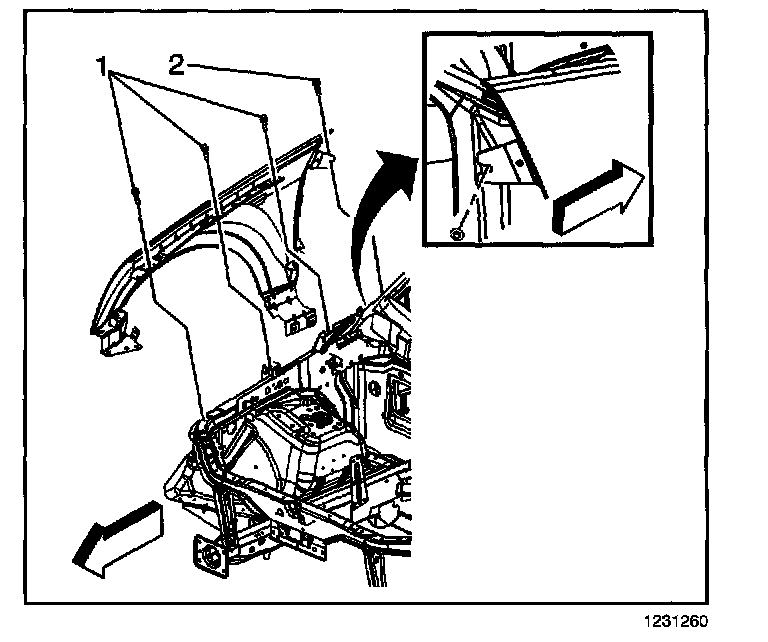 1
2
1231260